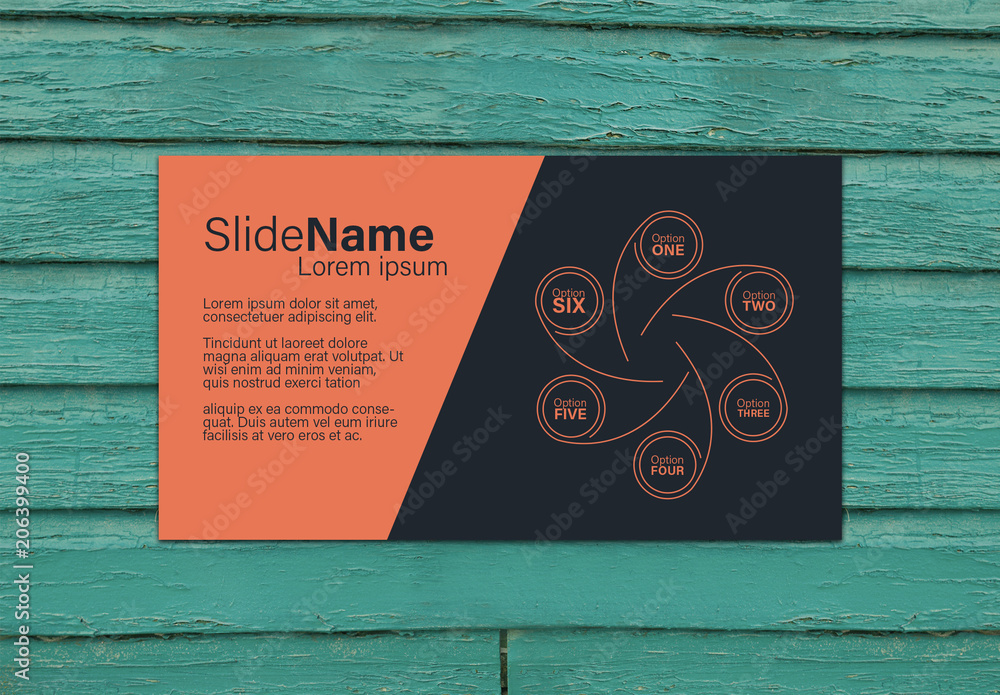 SlideName
Lorem ipsum

Lorem ipsum dolor sit amet, consectetuer adipiscing elit.

Tincidunt ut laoreet dolore magna aliquam erat volutpat. Ut wisi enim ad minim veniam, quis nostrud exerci tation

aliquip ex ea commodo consequat. Duis autem vel eum iriure facilisis at vero eros et ac.

Option ONE
Option TWO
Option THREE
Option FOUR
Option FIVE
Option SIX

Adobe Stock

Adobe Stock | #206399400