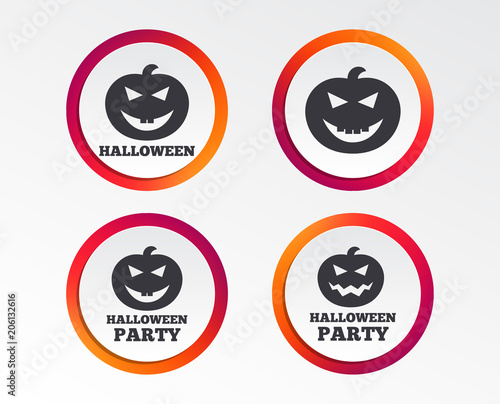 HALLOWEEN

HALLOWEEN PARTY

HALLOWEEN PARTY

Adobe Stock | #206132616