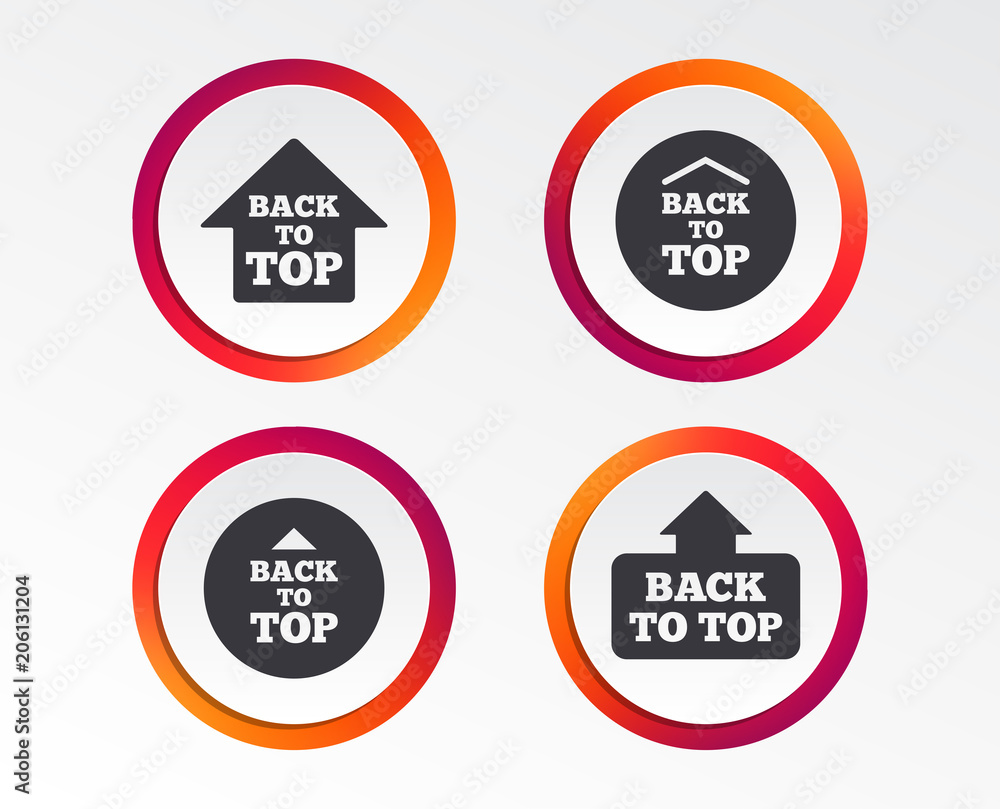 BACK TO TOP

BACK TO TOP

BACK TO TOP

BACK TO TOP

Adobe Stock | #206131204