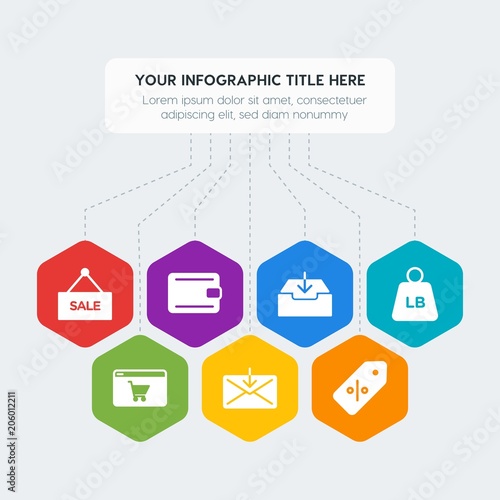 YOUR INFOGRAPHIC TITLE HERE

Lorem ipsum dolor sit amet, consectetuer adipiscing elit, sed diam nonummy

SALE

LB

%

Adobe Stock

Adobe Stock | #206012211