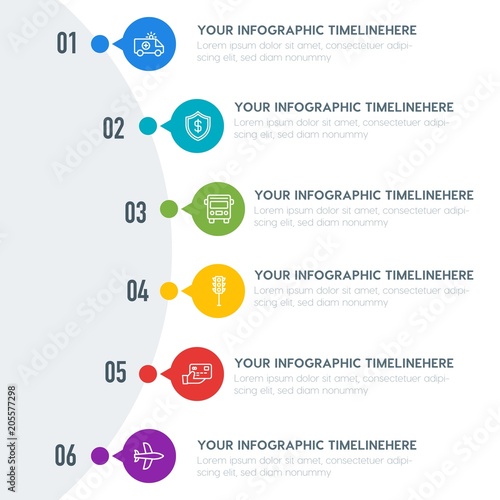 01

YOUR INFOGRAPHIC TIMELINEHERE

Lorem ipsum dolor sit amet, consectetuer adipiscing elit, sed diam nonummy

02

YOUR INFOGRAPHIC TIMELINEHERE

Lorem ipsum dolor sit amet, consectetuer adipiscing elit, sed diam nonummy

03

YOUR INFOGRAPHIC TIMELINEHERE

Lorem ipsum dolor sit amet, consectetuer adipiscing elit, sed diam nonummy

04

YOUR INFOGRAPHIC TIMELINEHERE

Lorem ipsum dolor sit amet, consectetuer adipiscing elit, sed diam nonummy

05

YOUR INFOGRAPHIC TIMELINEHERE

Lorem ipsum dolor sit amet, consectetuer adipiscing elit, sed diam nonummy

06

YOUR INFOGRAPHIC TIMELINEHERE

Lorem ipsum dolor sit amet, consectetuer adipiscing elit, sed diam nonummy

Adobe Stock | #205577298