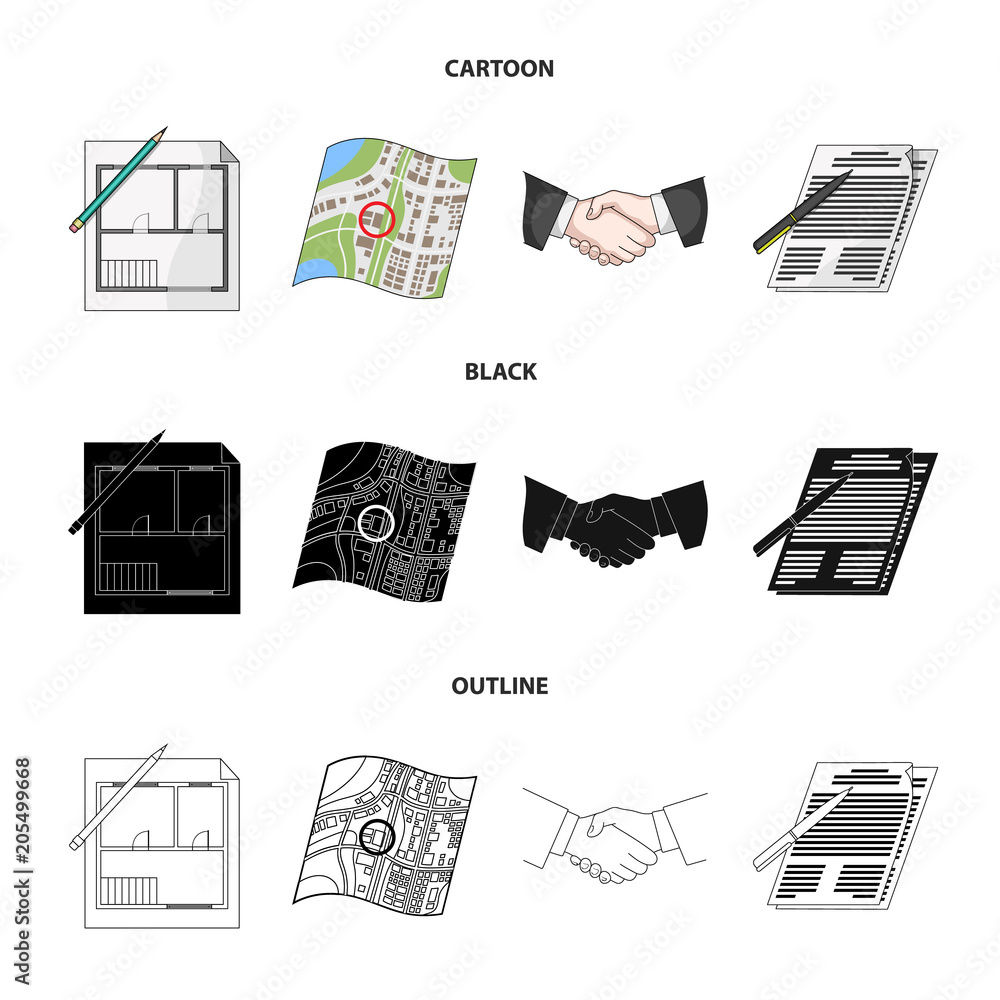 CARTOON

BLACK

OUTLINE

Adobe Stock | #205499668