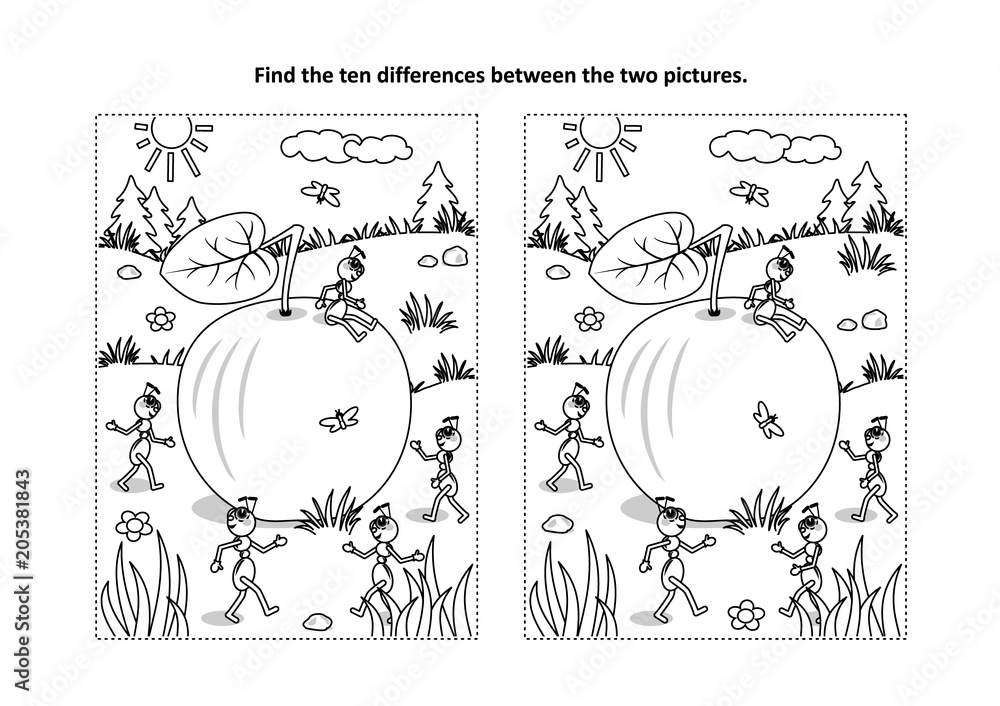 Find the ten differences between the two pictures.

Adobe Stock | #205381843