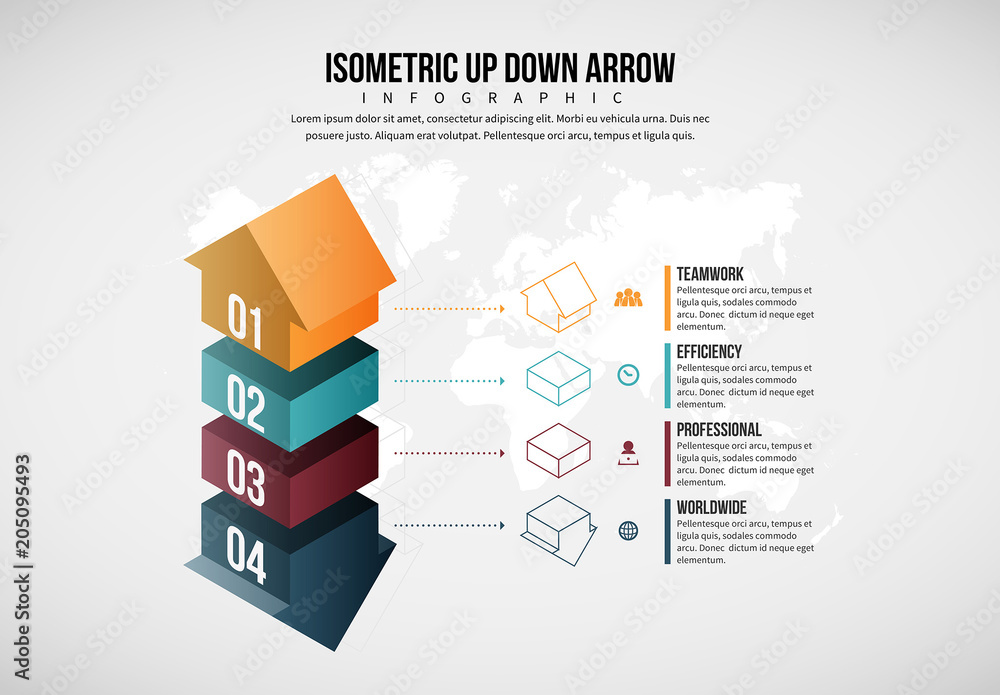 ISOMETRIC UP DOWN ARROW
INFOGRAPHIC
Lorem ipsum dolor sit amet, consectetur adipiscing elit. Morbi eu vehicula urna. Duis nec posuere justo. Aliquam erat volutpat. Pellentesque orci arcu, tempus et ligula quis.

01
02
03
04

TEAMWORK
Pellentesque orci arcu, tempus et ligula quis, sodales commodo arcu. Donec dictum id neque eget elementum.

EFFICIENCY
Pellentesque orci arcu, tempus et ligula quis, sodales commodo arcu. Donec dictum id neque eget elementum.

PROFESSIONAL
Pellentesque orci arcu, tempus et ligula quis, sodales commodo arcu. Donec dictum id neque eget elementum.

WORLDWIDE
Pellentesque orci arcu, tempus et ligula quis, sodales commodo arcu. Donec dictum id neque eget elementum.

Adobe Stock | #205095493