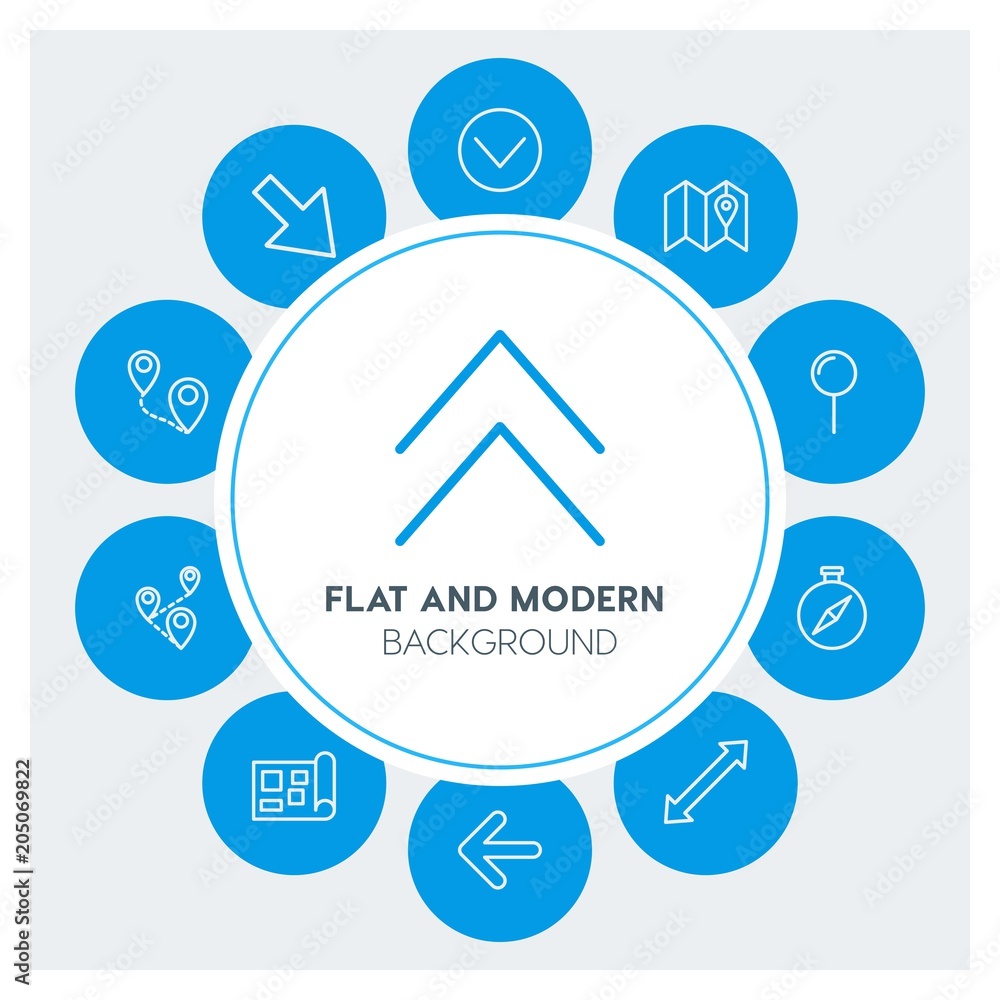 FLAT AND MODERN
BACKGROUND

Adobe Stock | #205069822