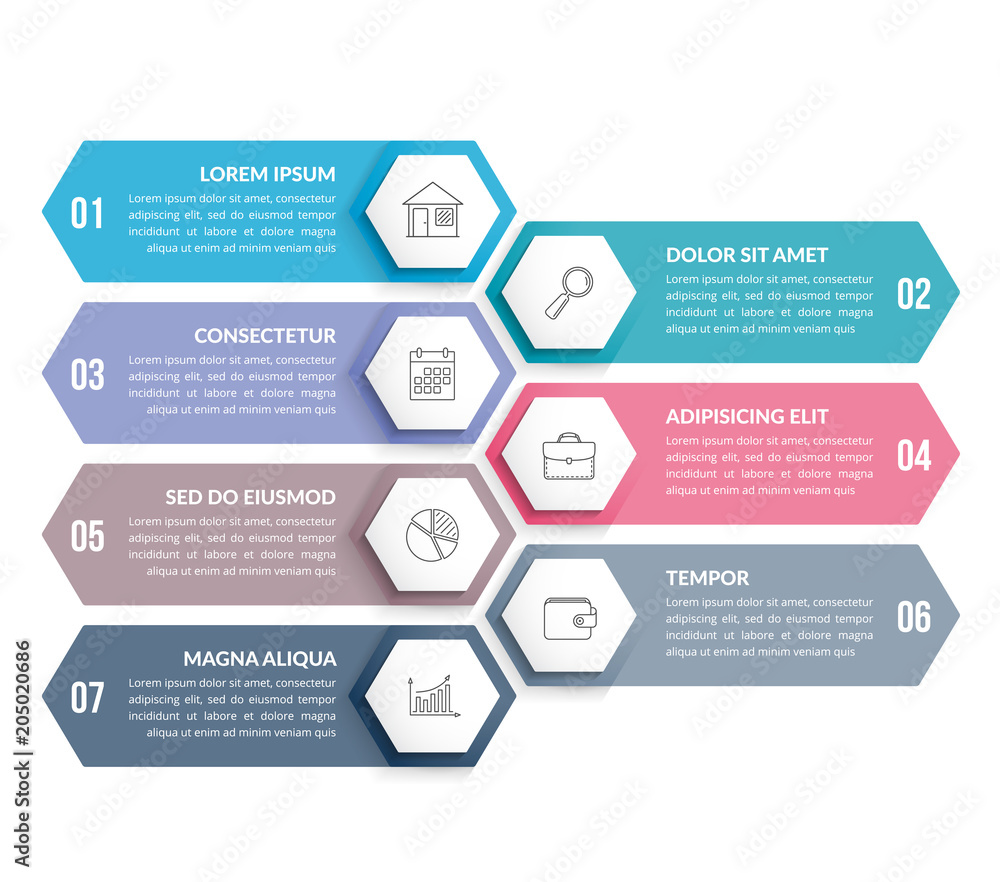 01
LOREM IPSUM
Lorem ipsum dolor sit amet, consectetur adipiscing elit, sed do eiusmod tempor incididunt ut labore et dolore magna aliqua ut enim ad minim veniam quis

DOLOR SIT AMET
Lorem ipsum dolor sit amet, consectetur adipiscing elit, sed do eiusmod tempor incididunt ut labore et dolore magna aliqua ut enim ad minim veniam quis
02

03
CONSECTETUR
Lorem ipsum dolor sit amet, consectetur adipiscing elit, sed do eiusmod tempor incididunt ut labore et dolore magna aliqua ut enim ad minim veniam quis

ADIPISICING ELIT
Lorem ipsum dolor sit amet, consectetur adipiscing elit, sed do eiusmod tempor incididunt ut labore et dolore magna aliqua ut enim ad minim veniam quis
04

05
SED DO EIUSMOD
Lorem ipsum dolor sit amet, consectetur adipiscing elit, sed do eiusmod tempor incididunt ut labore et dolore magna aliqua ut enim ad minim veniam quis

TEMPOR
Lorem ipsum dolor sit amet, consectetur adipiscing elit, sed do eiusmod tempor incididunt ut labore et dolore magna aliqua ut enim ad minim veniam quis
06

07
MAGNA ALIQUA
Lorem ipsum dolor sit amet, consectetur adipiscing elit, sed do eiusmod tempor incididunt ut labore et dolore magna aliqua ut enim ad minim veniam quis

Adobe Stock | #205020686