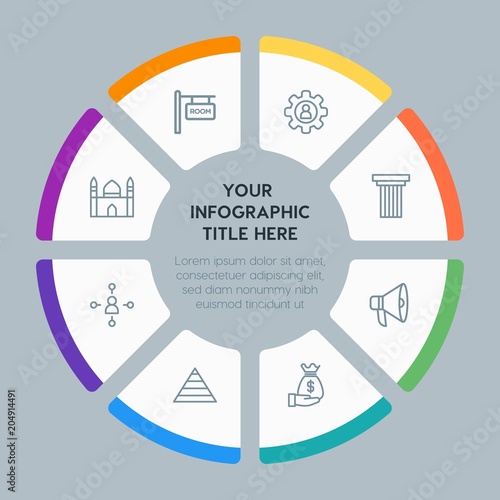 ROOM

YOUR INFOGRAPHIC TITLE HERE

Lorem ipsum dolor sit amet, consectetuer adipiscing elit, sed diam nonummy nibh euismod tincidunt ut

$

Adobe Stock

Adobe Stock | #204914491