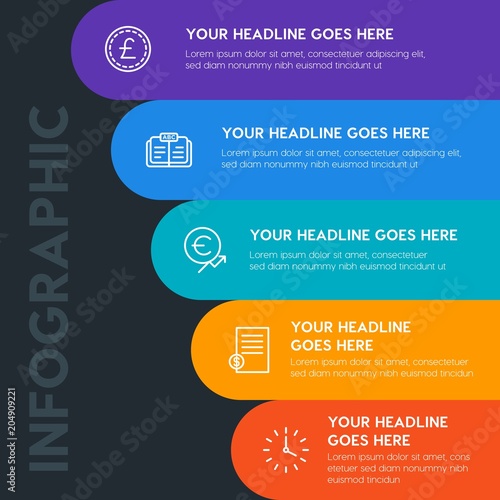 INFOGRAPHIC

£

YOUR HEADLINE GOES HERE

Lorem ipsum dolor sit amet, consectetuer adipiscing elit, sed diam nonummy nibh euismod tincidunt ut

ABC

YOUR HEADLINE GOES HERE

Lorem ipsum dolor sit amet, consectetuer adipiscing elit, sed diam nonummy nibh euismod tincidunt ut

€

YOUR HEADLINE GOES HERE

Lorem ipsum dolor sit amet, consectetuer sed diam nonummy nibh euismod tincidunt ut

$

YOUR HEADLINE GOES HERE

Lorem ipsum dolor sit amet, consectetuer sed diam nonummy nibh euismod tincidun

YOUR HEADLINE GOES HERE

Lorem ipsum dolor sit amet, cons etetuer sed diam nonummy nibh euismod tincidun

Adobe Stock | #204909221

Adobe Stock