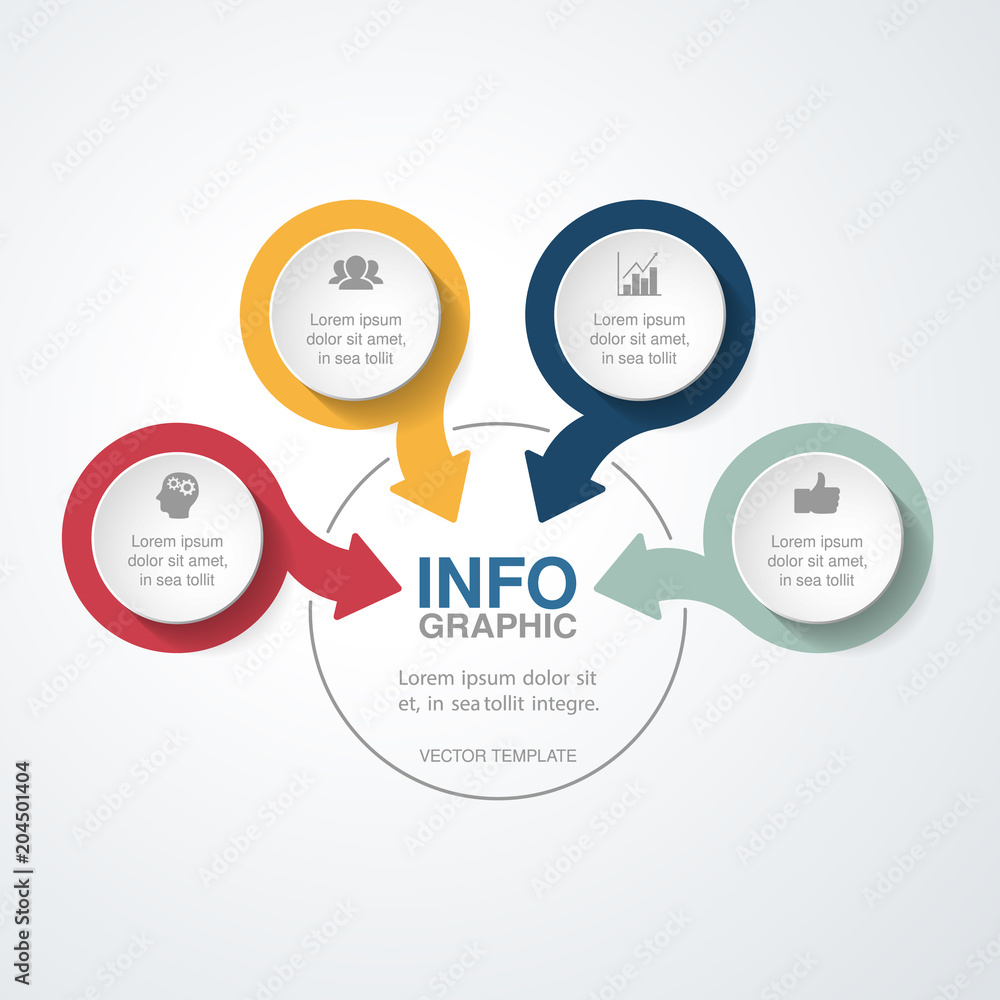 Lorem ipsum dolor sit amet, in sea tollit

Lorem ipsum dolor sit amet, in sea tollit

Lorem ipsum dolor sit amet, in sea tollit

Lorem ipsum dolor sit amet, in sea tollit

INFO
GRAPHIC

Lorem ipsum dolor sit et, in sea tollit integre.

VECTOR TEMPLATE

Adobe Stock | #204501404