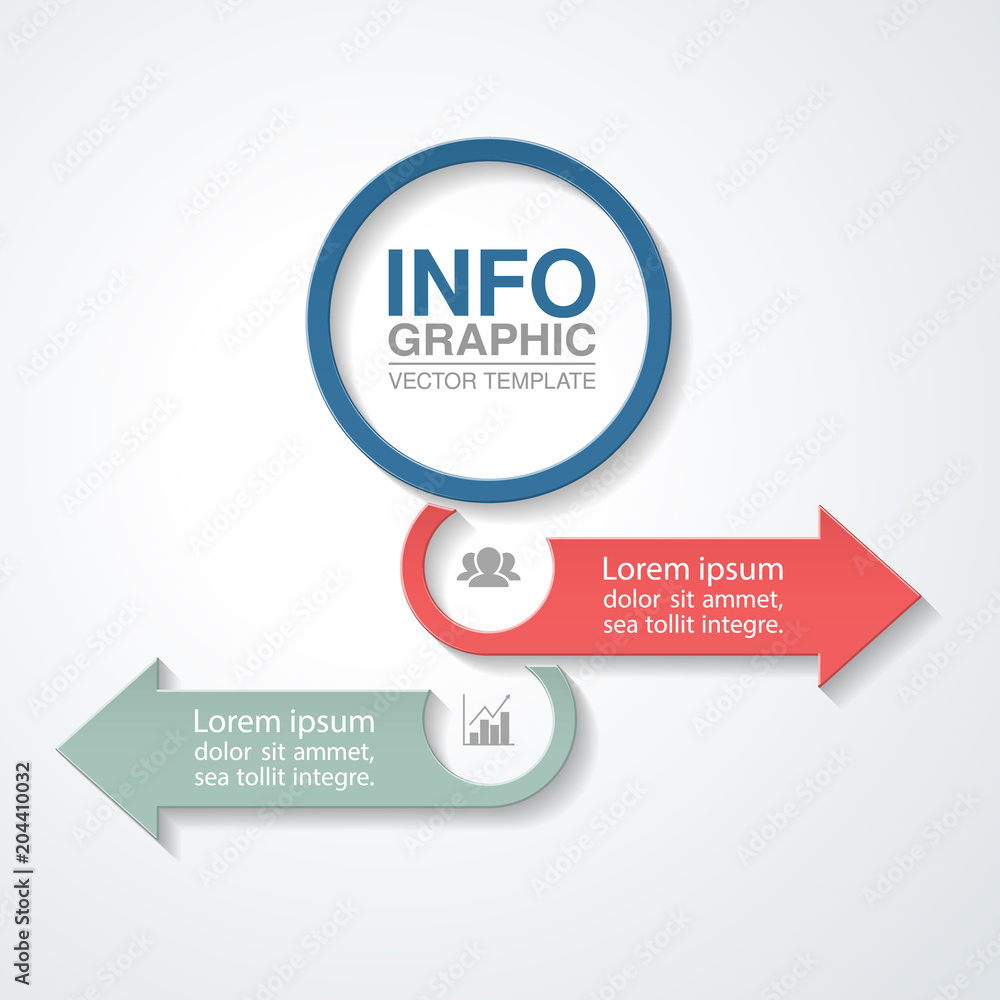 INFO
GRAPHIC
VECTOR TEMPLATE

Lorem ipsum
dolor sit ammet,
sea tollit integre.

Lorem ipsum
dolor sit ammet,
sea tollit integre.

Adobe Stock | #204410032