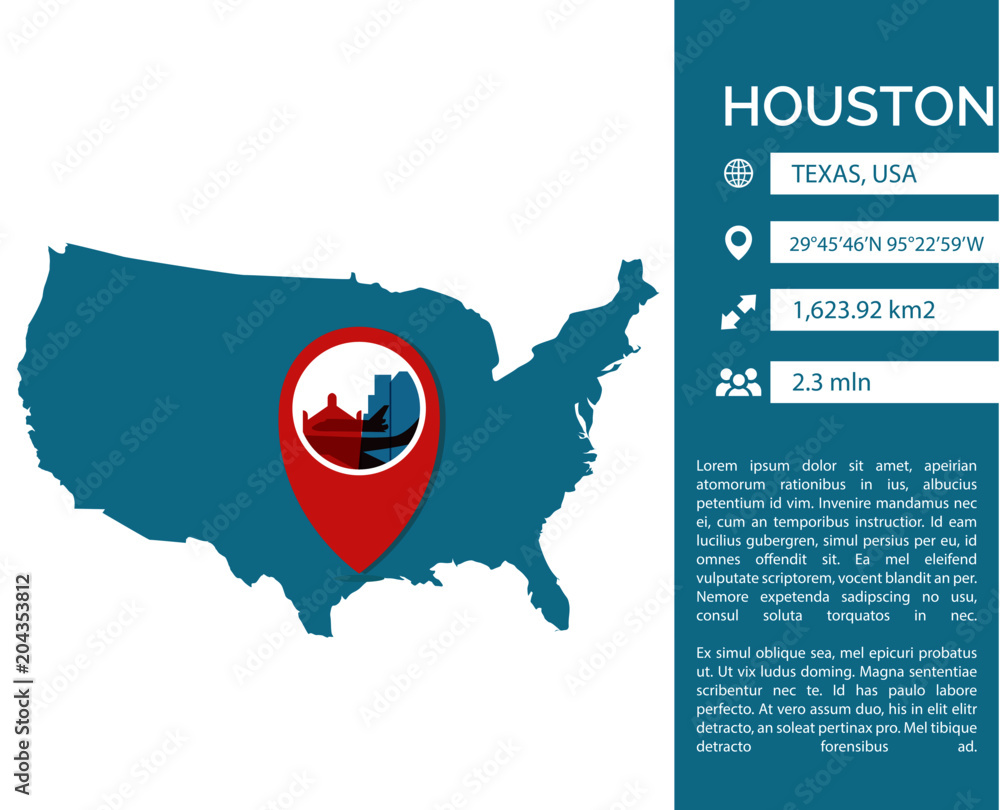 HOUSTON

TEXAS, USA

29°45′46′N 95°22′59′W

1,623.92 km2

2.3 mln

Lorem ipsum dolor sit amet, apeirian atomorum rationibus in ius, albucius petentium id vim. Invenire mandamus nec ei, cum an temporibus instructior. Id eam lucilius gubergren, simul persius per eu, id omnes offendit sit. Ea mel eleifend vulputate scriptorem, vocent blandit an per. Nemore expetenda sadipscing no usu, consul soluta torquatos in nec.

Ex simul oblique sea, mel epicuri probatus ut. Ut vix ludus doming. Magna sententiae scribentur nec te. Id has paulo labore perfecto. At vero assum duo, his in elit elitr detracto, an soleat pertinax pro. Mel tibique detracto forensibus ad.

Adobe Stock | #204353812