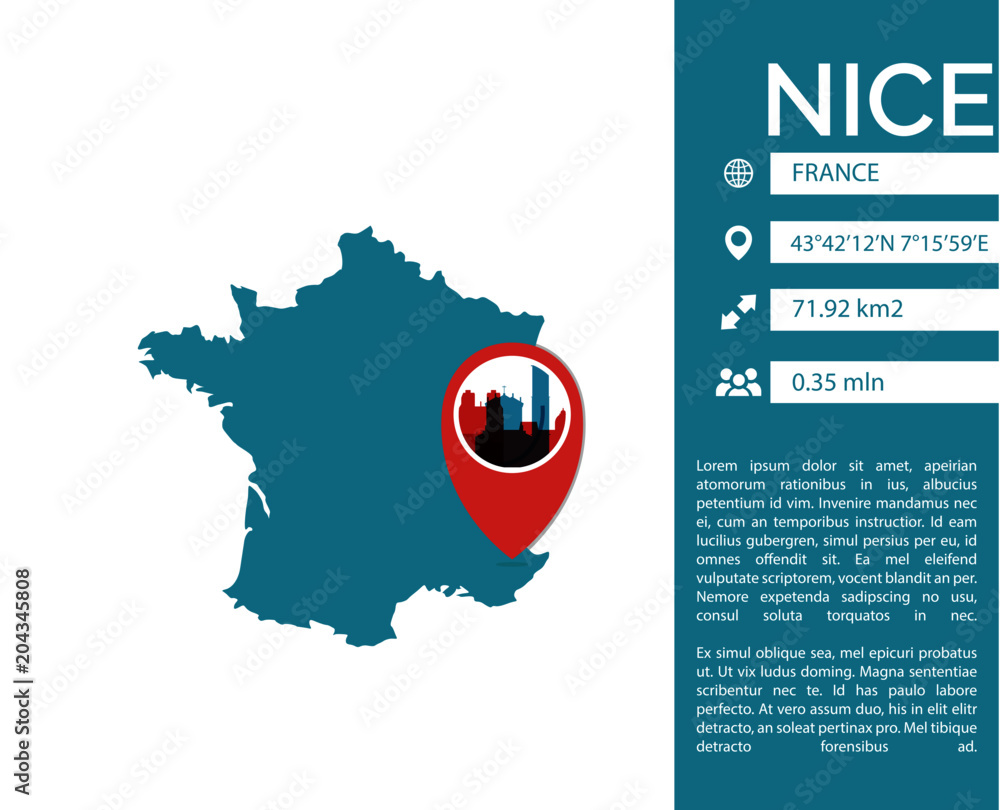 NICE

FRANCE

43°42′12′N 7°15′59′E

71.92 km2

0.35 mln

Lorem ipsum dolor sit amet, apeirian atomorum rationibus in ius, albucius petentium id vim. Invenire mandamus nec ei, cum an temporibus instructior. Id eam lucilius gubergren, simul persius per eu, id omnes offendit sit. Ea mel eleifend vulputate scriptorem, vocent blandit an per. Nemore expetenda sadipscing no usu, consul soluta torquatos in nec.

Ex simul oblique sea, mel epicuri probatus ut. Ut vix ludus doming. Magna sententiae scribentur nec te. Id has paulo labore perfecto. At vero assum duo, his in elit elitr detracto, an soleat pertinax pro. Mel tibique detracto forensibus ad.

Adobe Stock | #204345808