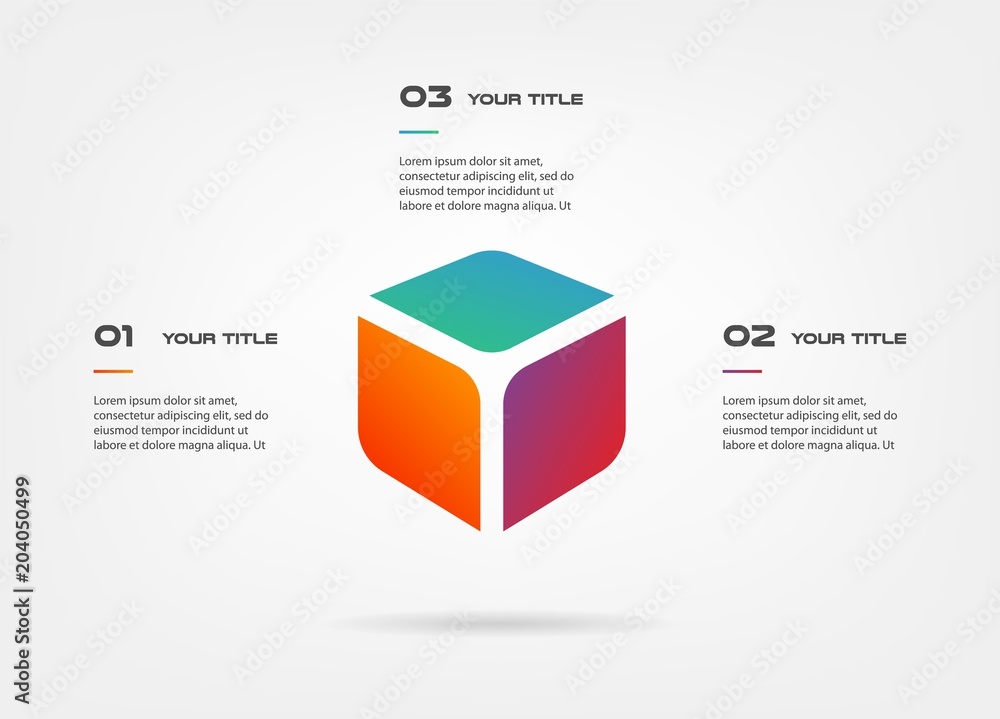 03 YOUR TITLE

Lorem ipsum dolor sit amet, consectetur adipiscing elit, sed do eiusmod tempor incididunt ut labore et dolore magna aliqua. Ut

01 YOUR TITLE

Lorem ipsum dolor sit amet, consectetur adipiscing elit, sed do eiusmod tempor incididunt ut labore et dolore magna aliqua. Ut

02 YOUR TITLE

Lorem ipsum dolor sit amet, consectetur adipiscing elit, sed do eiusmod tempor incididunt ut labore et dolore magna aliqua. Ut

Adobe Stock | #204050499