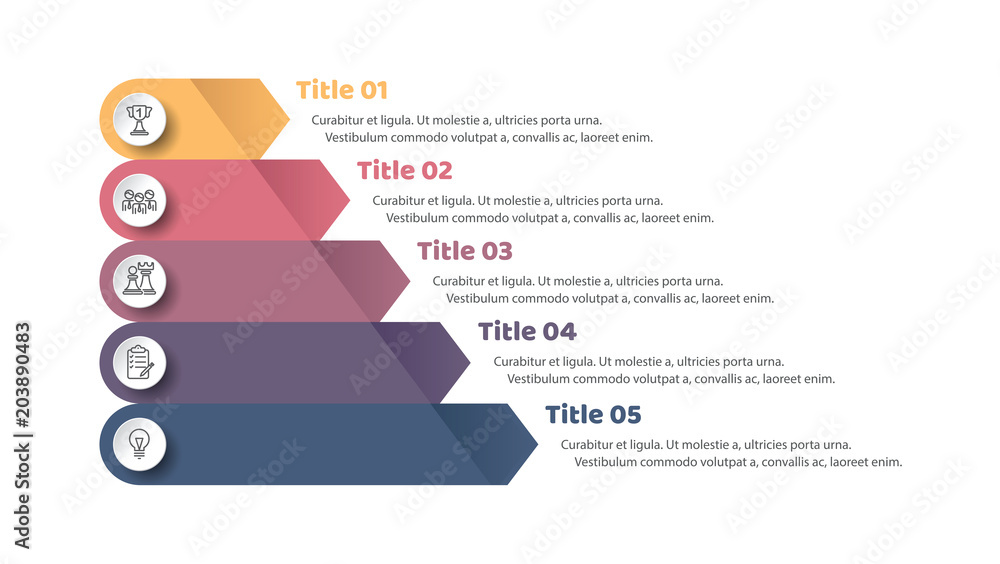 Title 01

Curabitur et ligula. Ut molestie a, ultricies porta urna. Vestibulum commodo volutpat a, convallis ac, laoreet enim.

Title 02

Curabitur et ligula. Ut molestie a, ultricies porta urna. Vestibulum commodo volutpat a, convallis ac, laoreet enim.

Title 03

Curabitur et ligula. Ut molestie a, ultricies porta urna. Vestibulum commodo volutpat a, convallis ac, laoreet enim.

Title 04

Curabitur et ligula. Ut molestie a, ultricies porta urna. Vestibulum commodo volutpat a, convallis ac, laoreet enim.

Title 05

Curabitur et ligula. Ut molestie a, ultricies porta urna. Vestibulum commodo volutpat a, convallis ac, laoreet enim.

Adobe Stock | #203890483