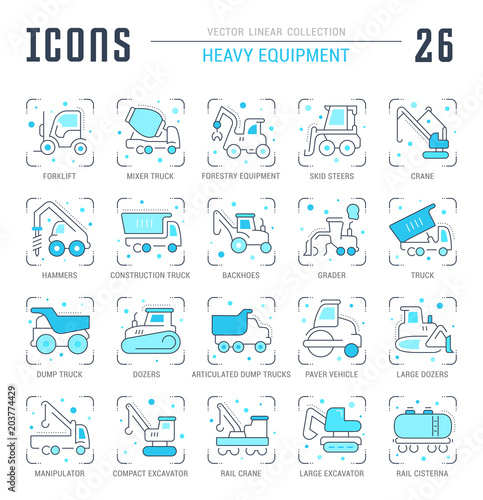 ICONS

VECTOR LINEAR COLLECTION

HEAVY EQUIPMENT

26

FORKLIFT

MIXER TRUCK

FORESTRY EQUIPMENT

SKID STEERS

CRANE

HAMMERS

CONSTRUCTION TRUCK

BACKHOES

GRADER

TRUCK

DUMP TRUCK

DOZERS

ARTICULATED DUMP TRUCKS

PAVER VEHICLE

LARGE DOZERS

MANIPULATOR

COMPACT EXCAVATOR

RAIL CRANE

LARGE EXCAVATOR

RAIL CISTERNA

Adobe Stock | #203774429