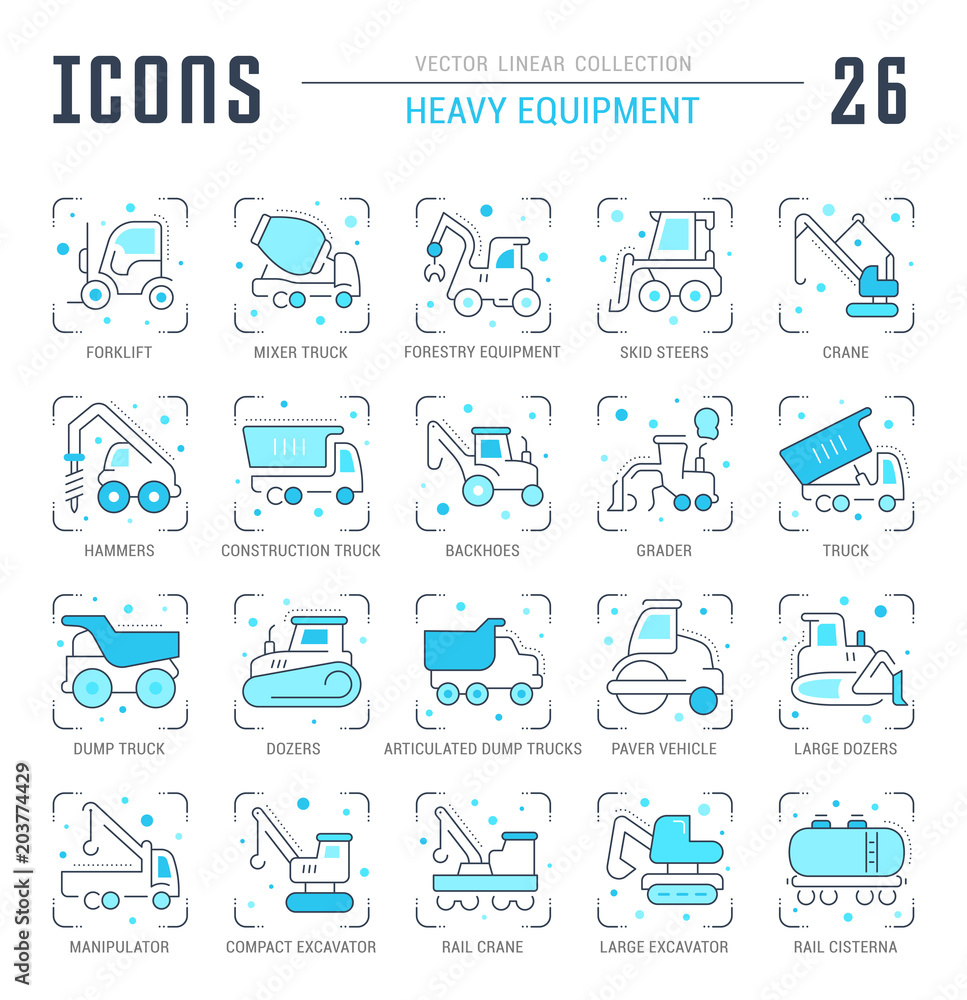 ICONS
VECTOR LINEAR COLLECTION
HEAVY EQUIPMENT
26

FORKLIFT
MIXER TRUCK
FORESTRY EQUIPMENT
SKID STEERS
CRANE

HAMMERS
CONSTRUCTION TRUCK
BACKHOES
GRADER
TRUCK

DUMP TRUCK
DOZERS
ARTICULATED DUMP TRUCKS
PAVER VEHICLE
LARGE DOZERS

MANIPULATOR
COMPACT EXCAVATOR
RAIL CRANE
LARGE EXCAVATOR
RAIL CISTERNA

Adobe Stock | #203774429