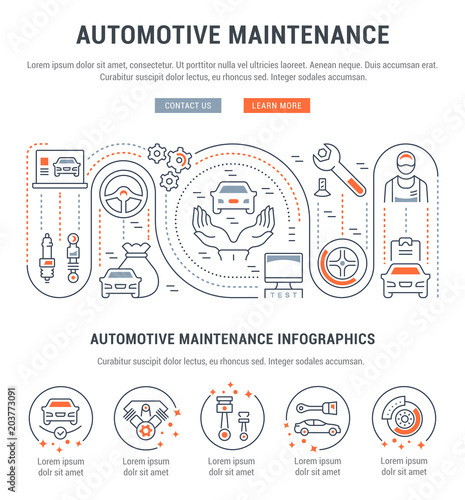 AUTOMOTIVE MAINTENANCE

Lorem ipsum dolor sit amet, consectetur. Ut porttitor nulla vel ultricies laoreet. Aenean neque. Duis accumsan erat. Curabitur suscipit dolor lectus, eu rhoncus sed. Integer sodales accumsan.

CONTACT US

LEARN MORE

TEST

AUTOMOTIVE MAINTENANCE INFOGRAPHICS

Curabitur suscipit dolor lectus, eu rhoncus sed. Integer sodales accumsan.

Lorem ipsum dolr sit amet

Lorem ipsum dolr sit amet

Lorem ipsum dolr sit amet

Lorem ipsum dolr sit amet

Lorem ipsum dolr sit amet

Adobe Stock | #203773091