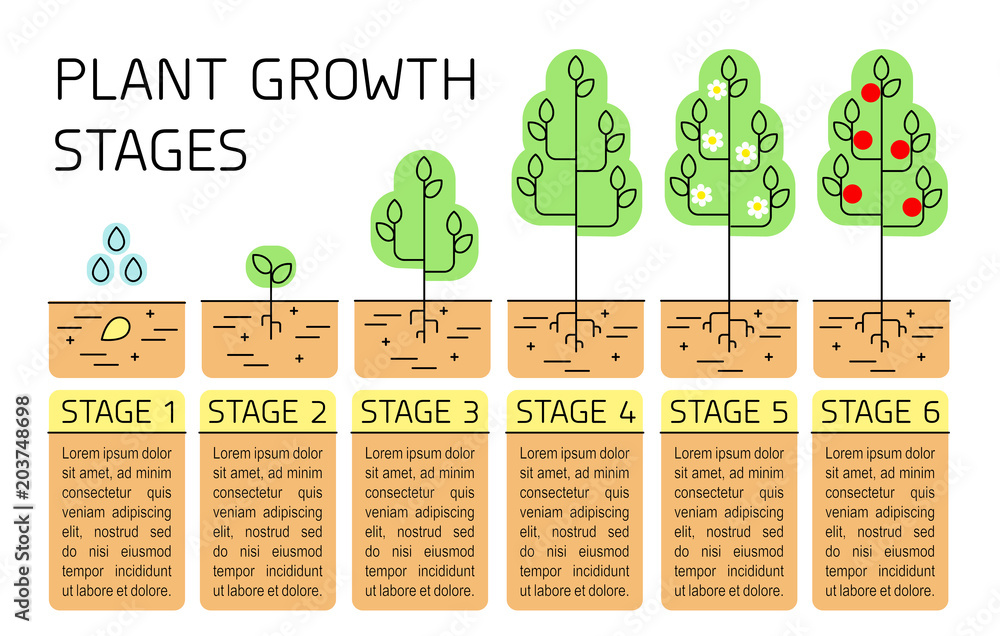 PLANT GROWTH STAGES

STAGE 1

Lorem ipsum dolor sit amet, ad minim consectetur quis veniam adipiscing elit, nostrud sed do nisi eiusmod tempor incididunt ut labore et dolore.

STAGE 2

Lorem ipsum dolor sit amet, ad minim consectetur quis veniam adipiscing elit, nostrud sed do nisi eiusmod tempor incididunt ut labore et dolore.

STAGE 3

Lorem ipsum dolor sit amet, ad minim consectetur quis veniam adipiscing elit, nostrud sed do nisi eiusmod tempor incididunt ut labore et dolore.

STAGE 4

Lorem ipsum dolor sit amet, ad minim consectetur quis veniam adipiscing elit, nostrud sed do nisi eiusmod tempor incididunt ut labore et dolore.

STAGE 5

Lorem ipsum dolor sit amet, ad minim consectetur quis veniam adipiscing elit, nostrud sed do nisi eiusmod tempor incididunt ut labore et dolore.

STAGE 6

Lorem ipsum dolor sit amet, ad minim consectetur quis veniam adipiscing elit, nostrud sed do nisi eiusmod tempor incididunt ut labore et dolore.

Adobe Stock | #203748698