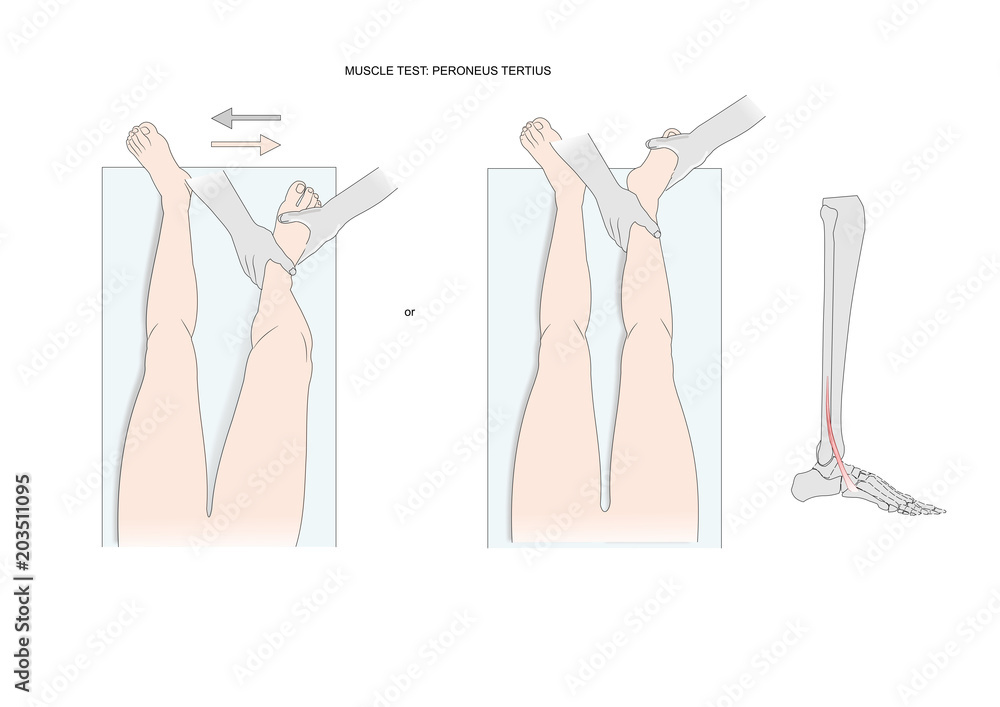 MUSCLE TEST: PERONEUS TERTIUS

or

Adobe Stock | #203511095