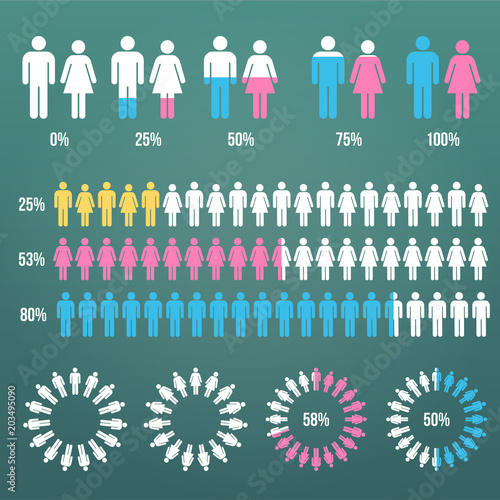 0%
25%
50%
75%
100%

25%
53%
80%

58%
50%

Adobe Stock | #203495090