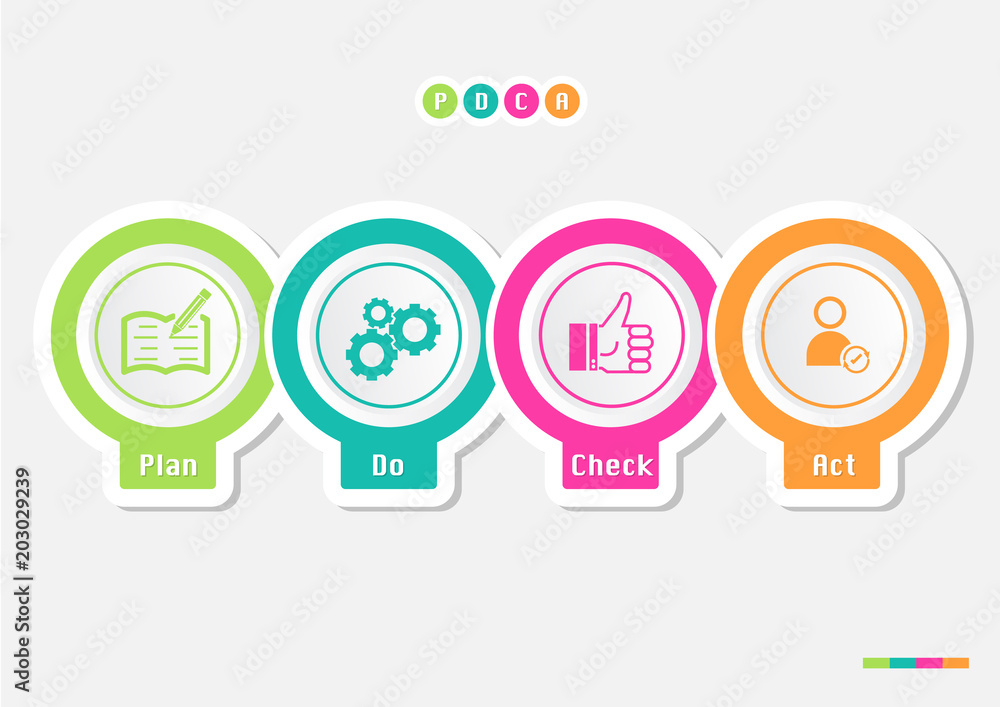 P D C A

Plan

Do

Check

Act

Adobe Stock | #203029239