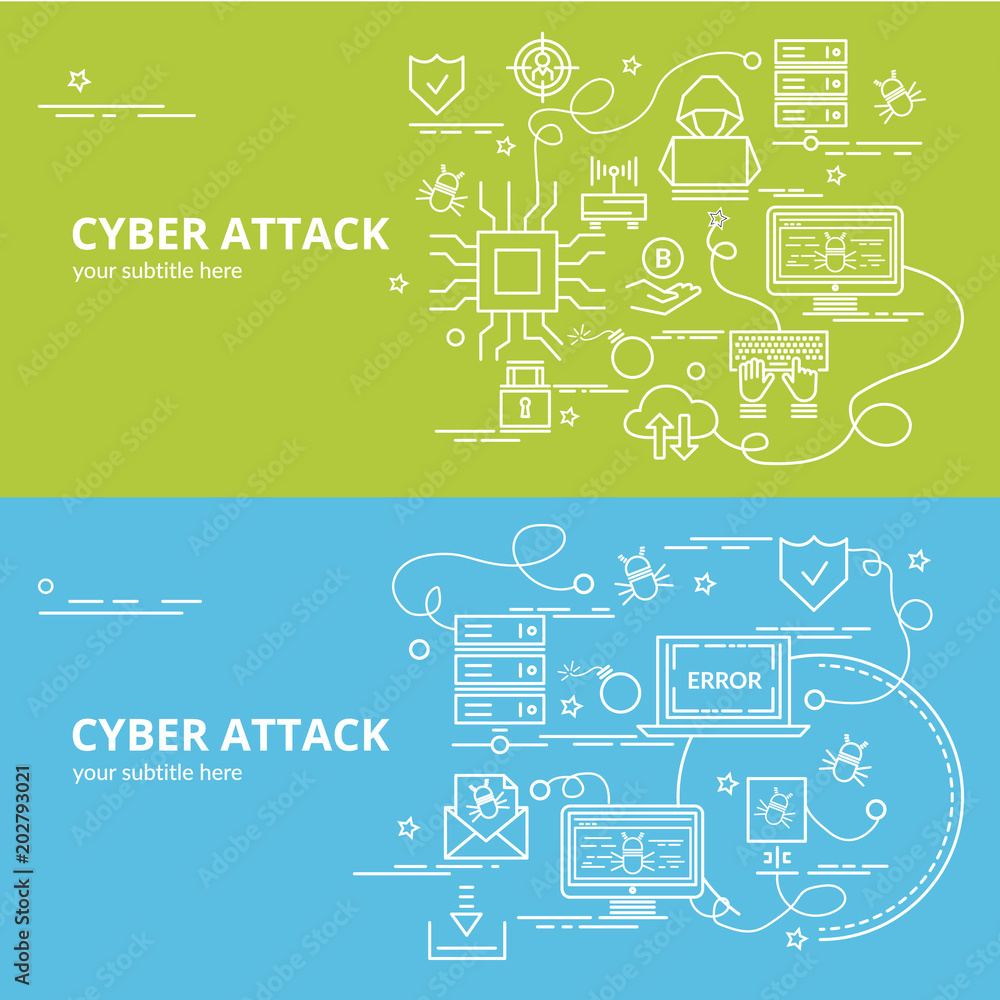 CYBER ATTACK
your subtitle here

B

CYBER ATTACK
your subtitle here

ERROR

Adobe Stock | #202793021