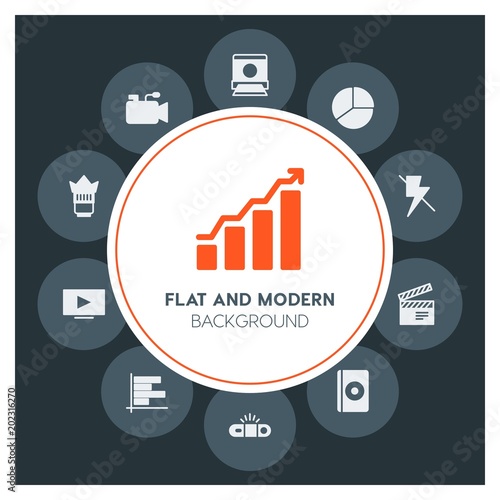 FLAT AND MODERN
BACKGROUND

Adobe Stock
#202316270