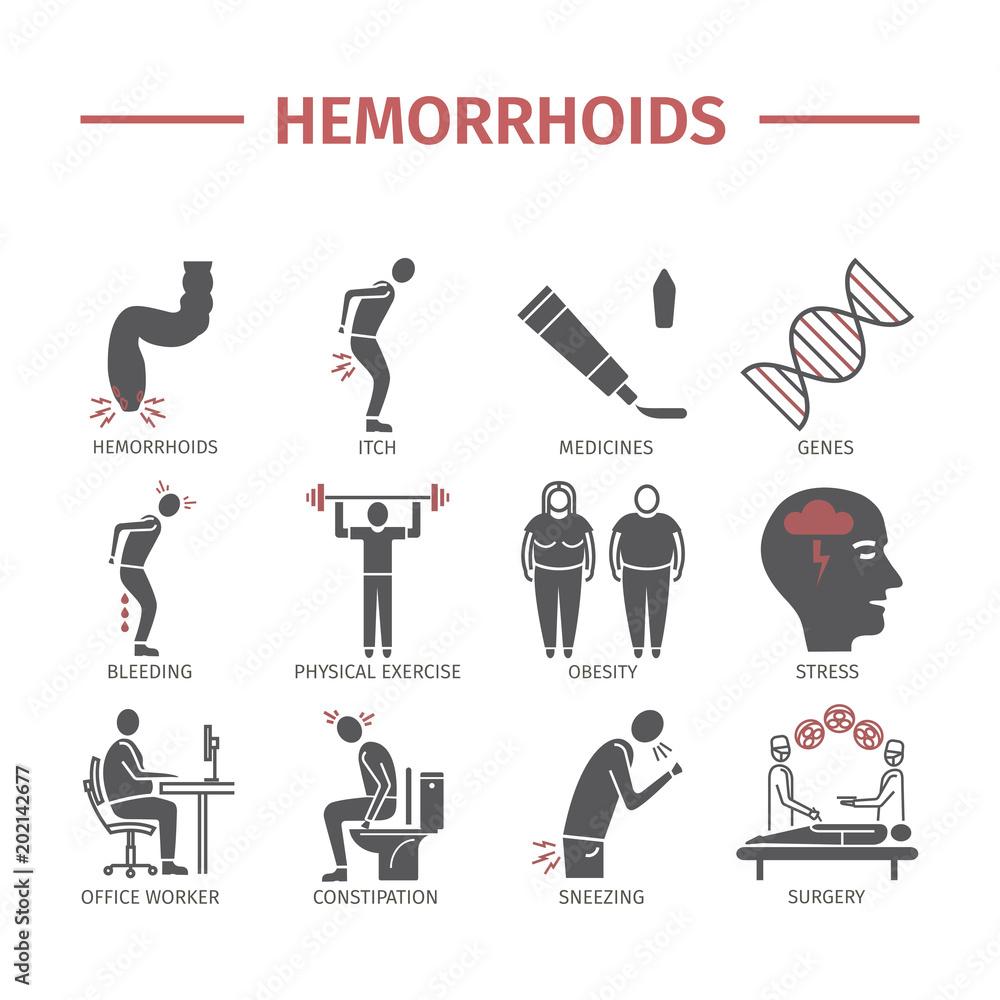 HEMORRHOIDS

HEMORRHOIDS
ITCH
MEDICINES
GENES

BLEEDING
PHYSICAL EXERCISE
OBESITY
STRESS

OFFICE WORKER
CONSTIPATION
SNEEZING
SURGERY

Adobe Stock | #202142677