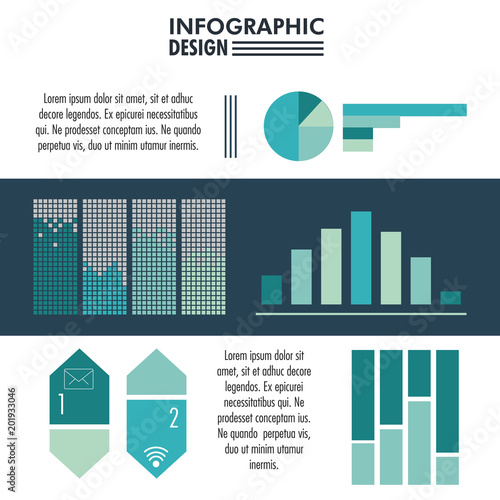 INFOGRAPHIC
DESIGN

Lorem ipsum dolor sit amet, sit et adhuc decore legendos. Ex epicurei necessitatibus qui. Ne prodesset conceptam ius. Ne quando perpetua vis, duo ut minim utamur inermis.

1

2

Lorem ipsum dolor sit amet, sit et adhuc decore legendos. Ex epicurei necessitatibus qui. Ne prodesset conceptam ius. Ne quando perpetua vis, duo ut minim utamur inermis.

Adobe Stock | #201933046