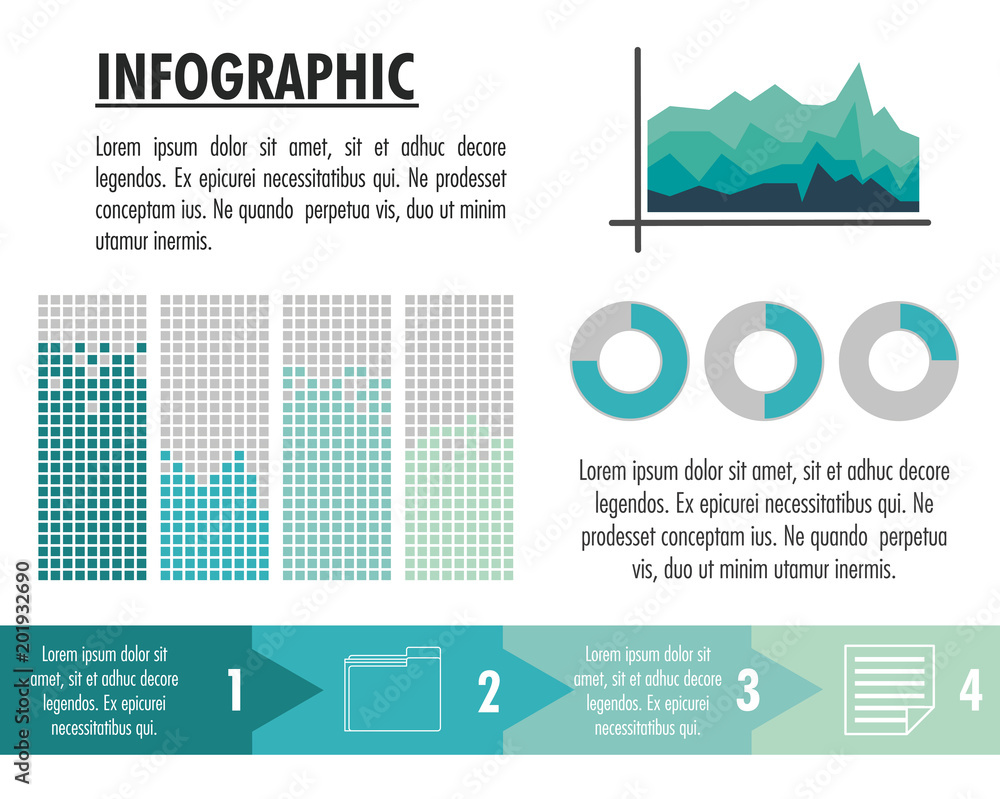 INFOGRAPHIC

Lorem ipsum dolor sit amet, sit et adhuc decore legendos. Ex epicurei necessitatibus qui. Ne prodesset conceptam ius. Ne quando perpetua vis, duo ut minim utamur inermis.

Lorem ipsum dolor sit amet, sit et adhuc decore legendos. Ex epicurei necessitatibus qui. Ne prodesset conceptam ius. Ne quando perpetua vis, duo ut minim utamur inermis.

Lorem ipsum dolor sit amet, sit et adhuc decore legendos. Ex epicurei necessitatibus qui.

1

2

Lorem ipsum dolor sit amet, sit et adhuc decore legendos. Ex epicurei necessitatibus qui.

3

4

Adobe Stock | #201932690