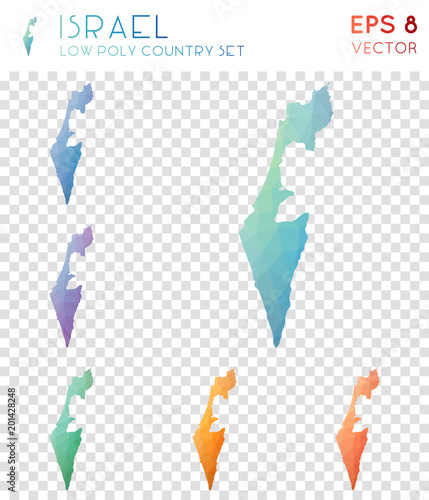 ISRAEL
LOW POLY COUNTRY SET

EPS 8
VECTOR

Adobe Stock | #201428248