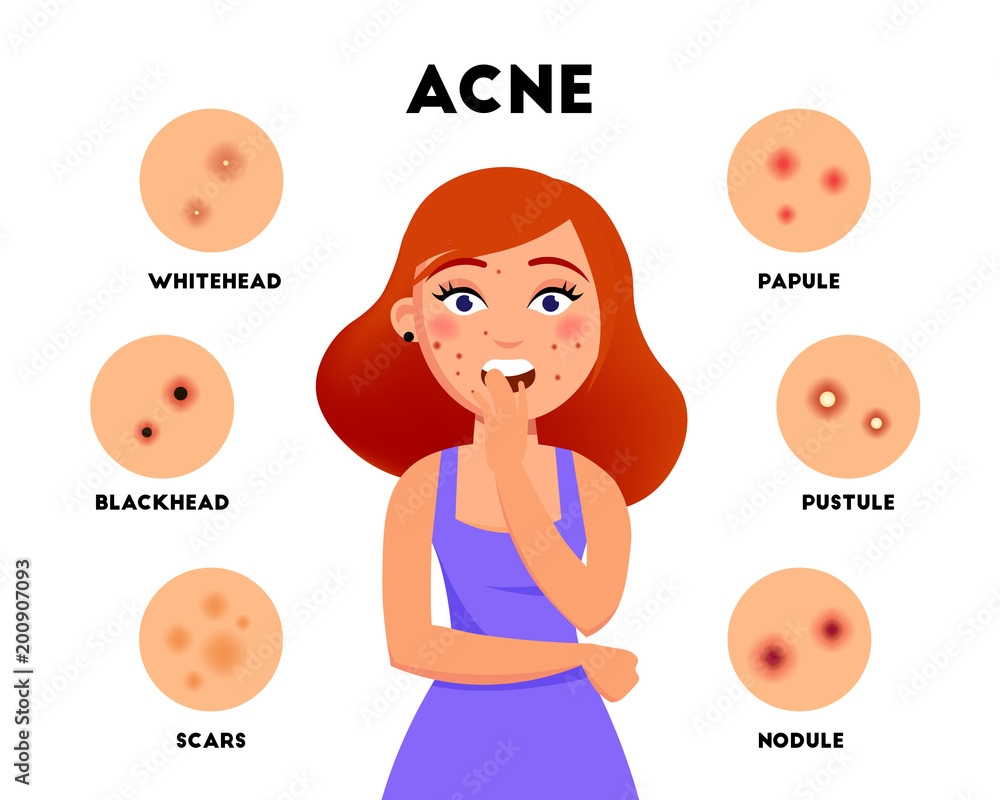 ACNE

WHITEHEAD

BLACKHEAD

SCARS

PAPULE

PUSTULE

NODULE

Adobe Stock | #200907093