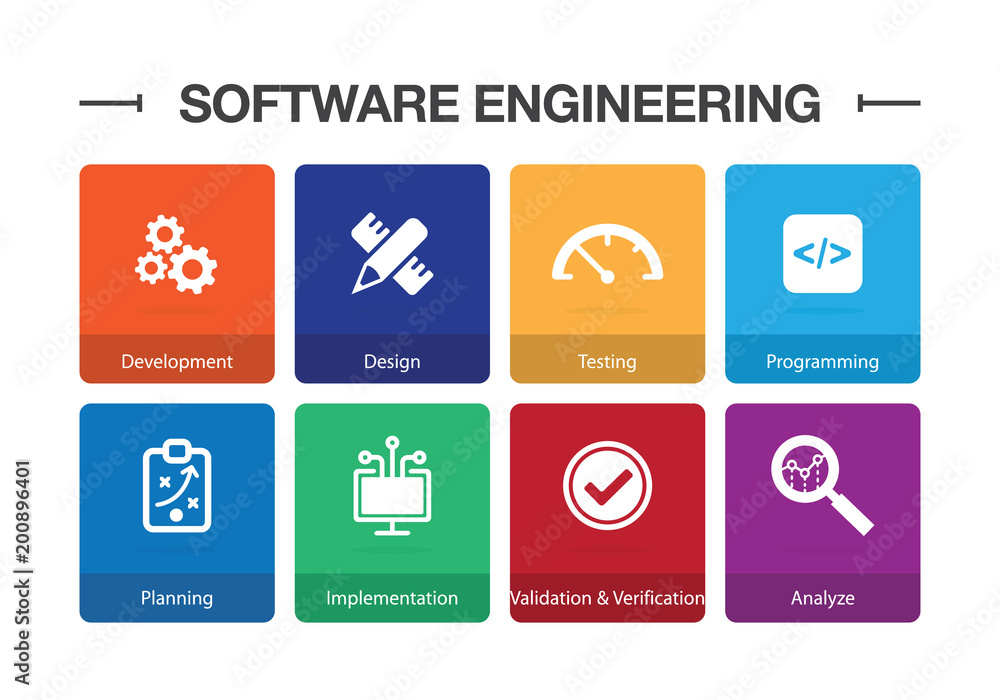 SOFTWARE ENGINEERING

Development

Design

Testing

</>

Programming

Planning

Implementation

Validation & Verification

Analyze

Adobe Stock | #200896401