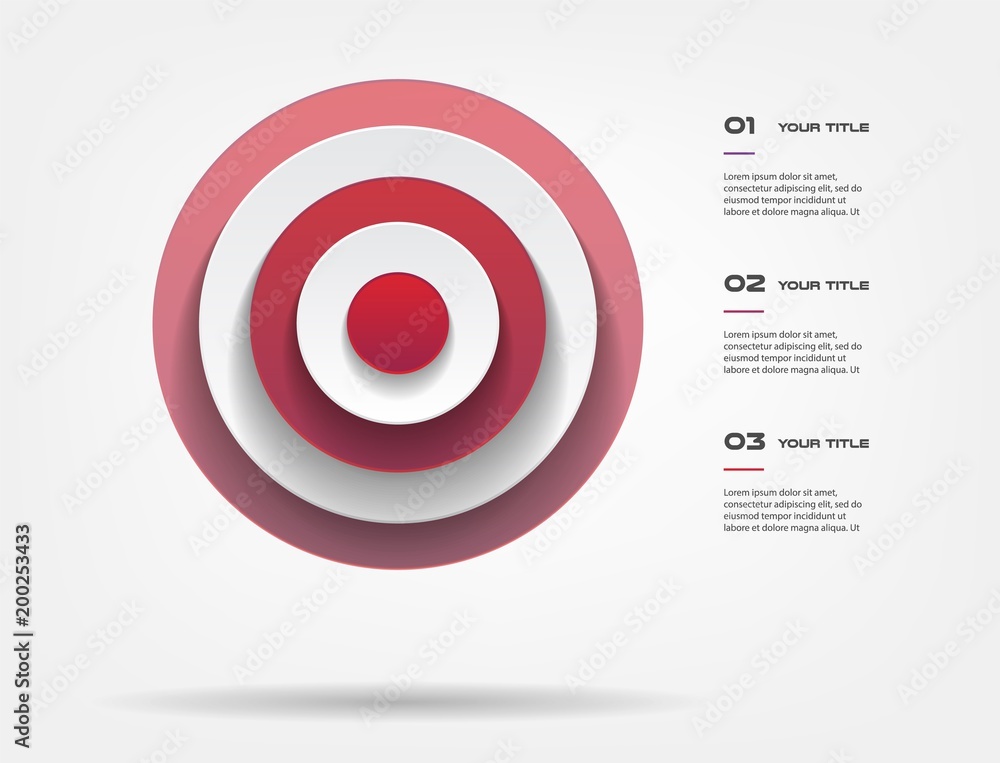 01 YOUR TITLE

Lorem ipsum dolor sit amet, consectetur adipiscing elit, sed do eiusmod tempor incididunt ut labore et dolore magna aliqua. Ut

02 YOUR TITLE

Lorem ipsum dolor sit amet, consectetur adipiscing elit, sed do eiusmod tempor incididunt ut labore et dolore magna aliqua. Ut

03 YOUR TITLE

Lorem ipsum dolor sit amet, consectetur adipiscing elit, sed do eiusmod tempor incididunt ut labore et dolore magna aliqua. Ut

Adobe Stock | #200253433