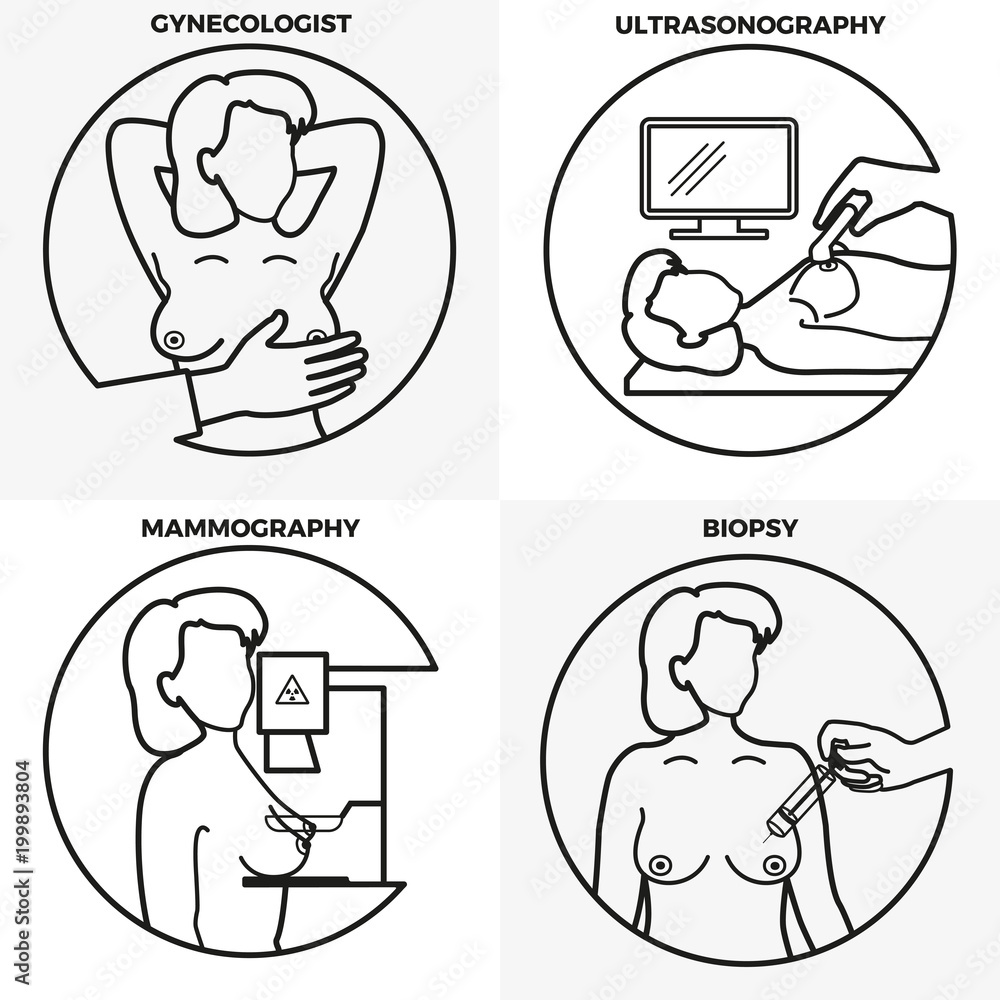 GYNECOLOGIST

ULTRASONOGRAPHY

MAMMOGRAPHY

BIOPSY

Adobe Stock | #199893804