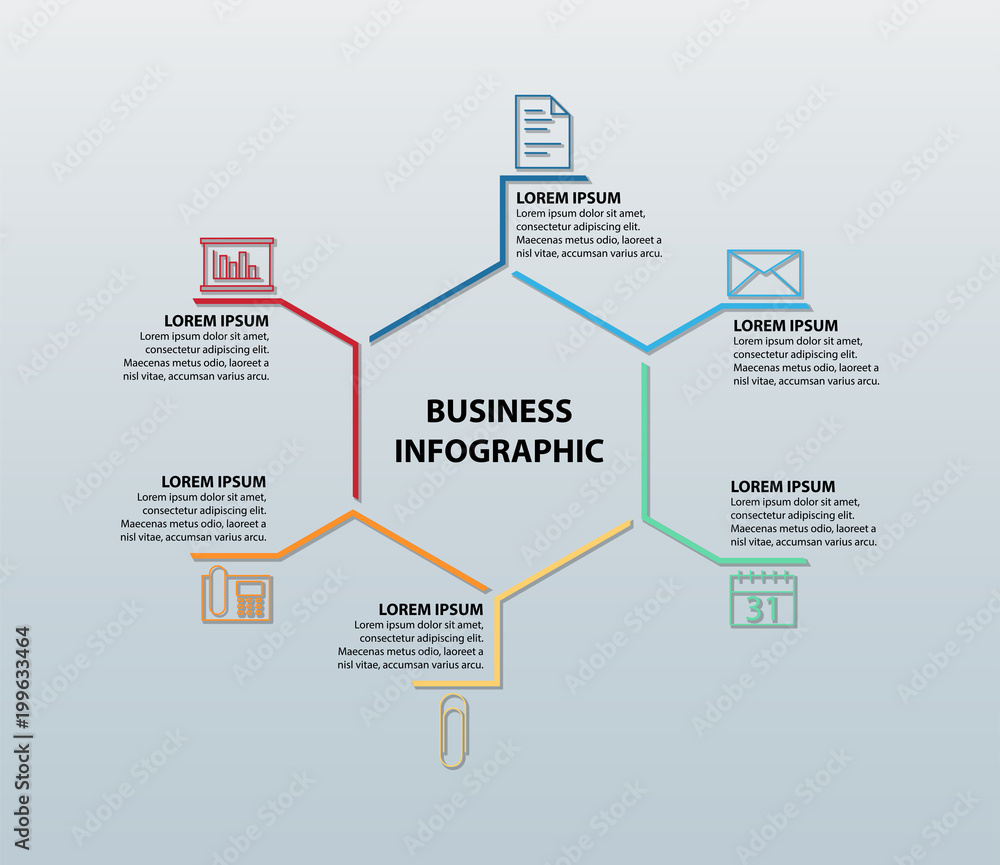 LOREM IPSUM
Lorem ipsum dolor sit amet, consectetur adipiscing elit. Maecenas metus odio, laoreet a nisl vitae, accumsan varius arcu.

LOREM IPSUM
Lorem ipsum dolor sit amet, consectetur adipiscing elit. Maecenas metus odio, laoreet a nisl vitae, accumsan varius arcu.

LOREM IPSUM
Lorem ipsum dolor sit amet, consectetur adipiscing elit. Maecenas metus odio, laoreet a nisl vitae, accumsan varius arcu.

BUSINESS INFOGRAPHIC

LOREM IPSUM
Lorem ipsum dolor sit amet, consectetur adipiscing elit. Maecenas metus odio, laoreet a nisl vitae, accumsan varius arcu.

LOREM IPSUM
Lorem ipsum dolor sit amet, consectetur adipiscing elit. Maecenas metus odio, laoreet a nisl vitae, accumsan varius arcu.

31

LOREM IPSUM
Lorem ipsum dolor sit amet, consectetur adipiscing elit. Maecenas metus odio, laoreet a nisl vitae, accumsan varius arcu.

Adobe Stock | #199633464