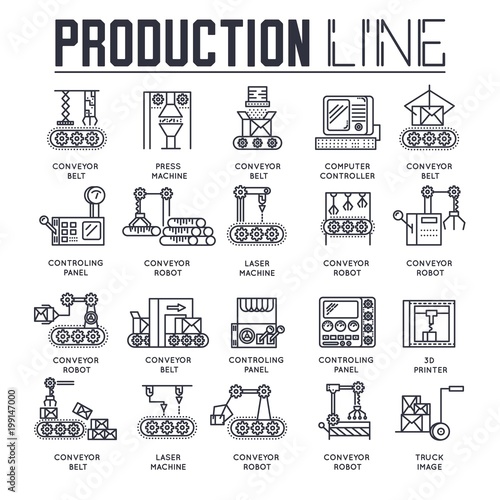 PRODUCTION LINE

CONVEYOR BELT

PRESS MACHINE

CONVEYOR BELT

COMPUTER CONTROLLER

CONVEYOR BELT

CONTROLING PANEL

CONVEYOR ROBOT

LASER MACHINE

CONVEYOR ROBOT

CONVEYOR ROBOT

CONVEYOR ROBOT

CONVEYOR BELT

CONTROLING PANEL

CONTROLING PANEL

3D PRINTER

CONVEYOR BELT

LASER MACHINE

CONVEYOR ROBOT

CONVEYOR ROBOT

TRUCK IMAGE

Adobe Stock | #199147000