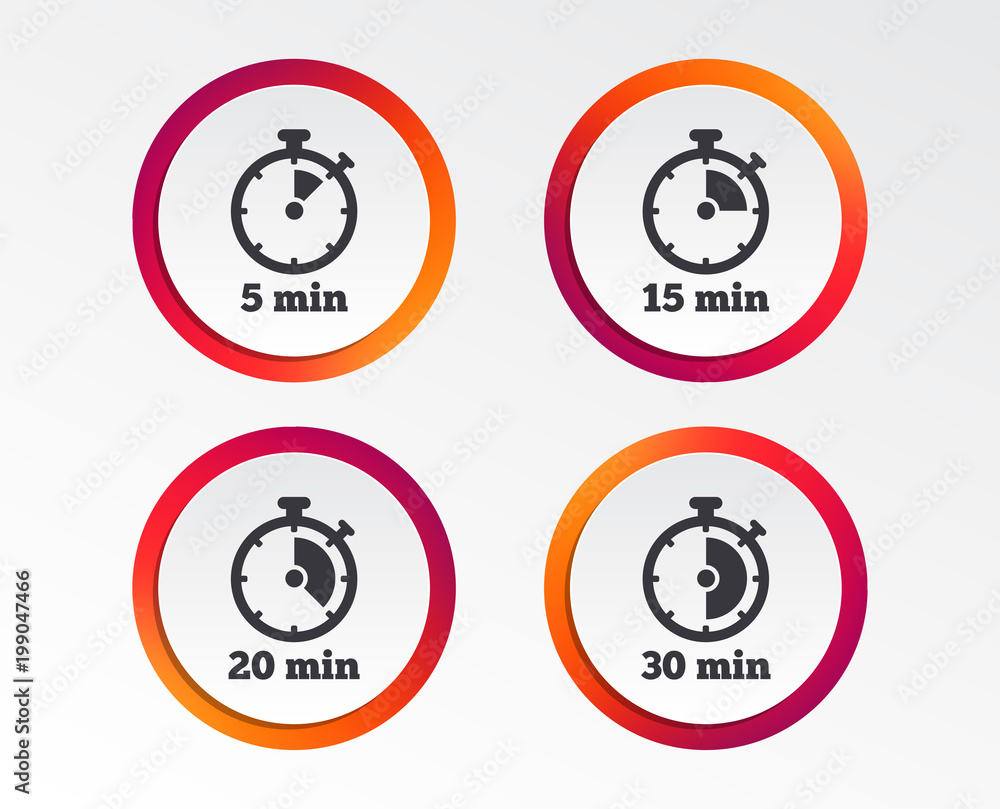 5 min

15 min

20 min

30 min

Adobe Stock | #199047466