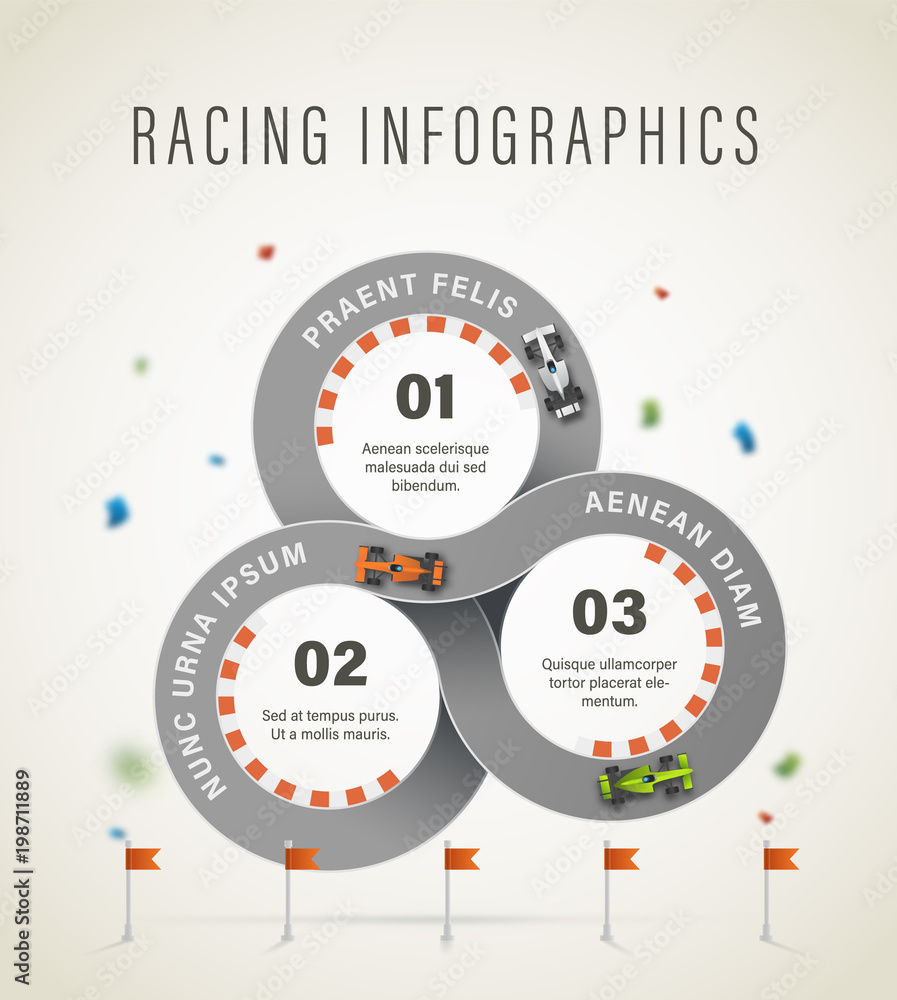 RACING INFOGRAPHICS

PRAENT FELIS

01

Aenean scelerisque malesuada dui sed bibendum.

NUNC URNA IPSUM

02

Sed at tempus purus. Ut a mollis mauris.

AENEAN DIAM

03

Quisque ullamcorper tortor placerat elementum.

Adobe Stock | #198711889