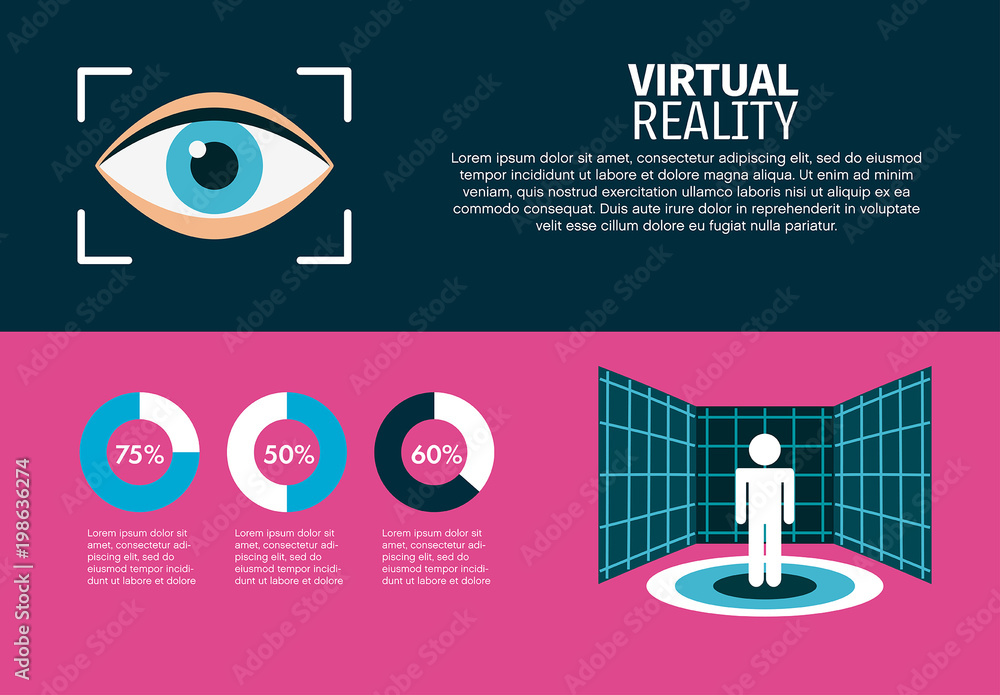 VIRTUAL
REALITY

Lorem ipsum dolor sit amet, consectetur adipiscing elit, sed do eiusmod tempor incididunt ut labore et dolore magna aliqua. Ut enim ad minim veniam, quis nostrud exercitation ullamco laboris nisi ut aliquip ex ea commodo consequat. Duis aute irure dolor in reprehenderit in voluptate velit esse cillum dolore eu fugiat nulla pariatur.

75%

Lorem ipsum dolor sit amet, consectetur adipiscing elit, sed do eiusmod tempor incididunt ut labore et dolore

50%

Lorem ipsum dolor sit amet, consectetur adipiscing elit, sed do eiusmod tempor incididunt ut labore et dolore

60%

Lorem ipsum dolor sit amet, consectetur adipiscing elit, sed do eiusmod tempor incididunt ut labore et dolore

Adobe Stock | #198636274