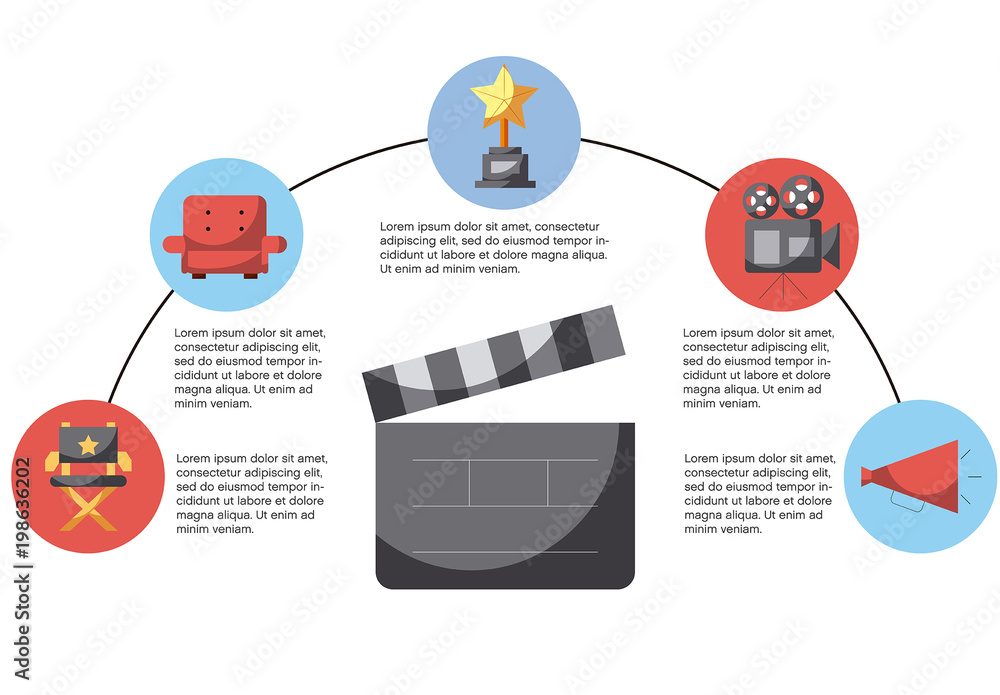 Lorem ipsum dolor sit amet, consectetur adipiscing elit, sed do eiusmod tempor incididunt ut labore et dolore magna aliqua. Ut enim ad minim veniam.

Lorem ipsum dolor sit amet, consectetur adipiscing elit, sed do eiusmod tempor incididunt ut labore et dolore magna aliqua. Ut enim ad minim veniam.

Lorem ipsum dolor sit amet, consectetur adipiscing elit, sed do eiusmod tempor incididunt ut labore et dolore magna aliqua. Ut enim ad minim veniam.

Lorem ipsum dolor sit amet, consectetur adipiscing elit, sed do eiusmod tempor incididunt ut labore et dolore magna aliqua. Ut enim ad minim veniam.

Lorem ipsum dolor sit amet, consectetur adipiscing elit, sed do eiusmod tempor incididunt ut labore et dolore magna aliqua. Ut enim ad minim veniam.

Adobe Stock | #198636202