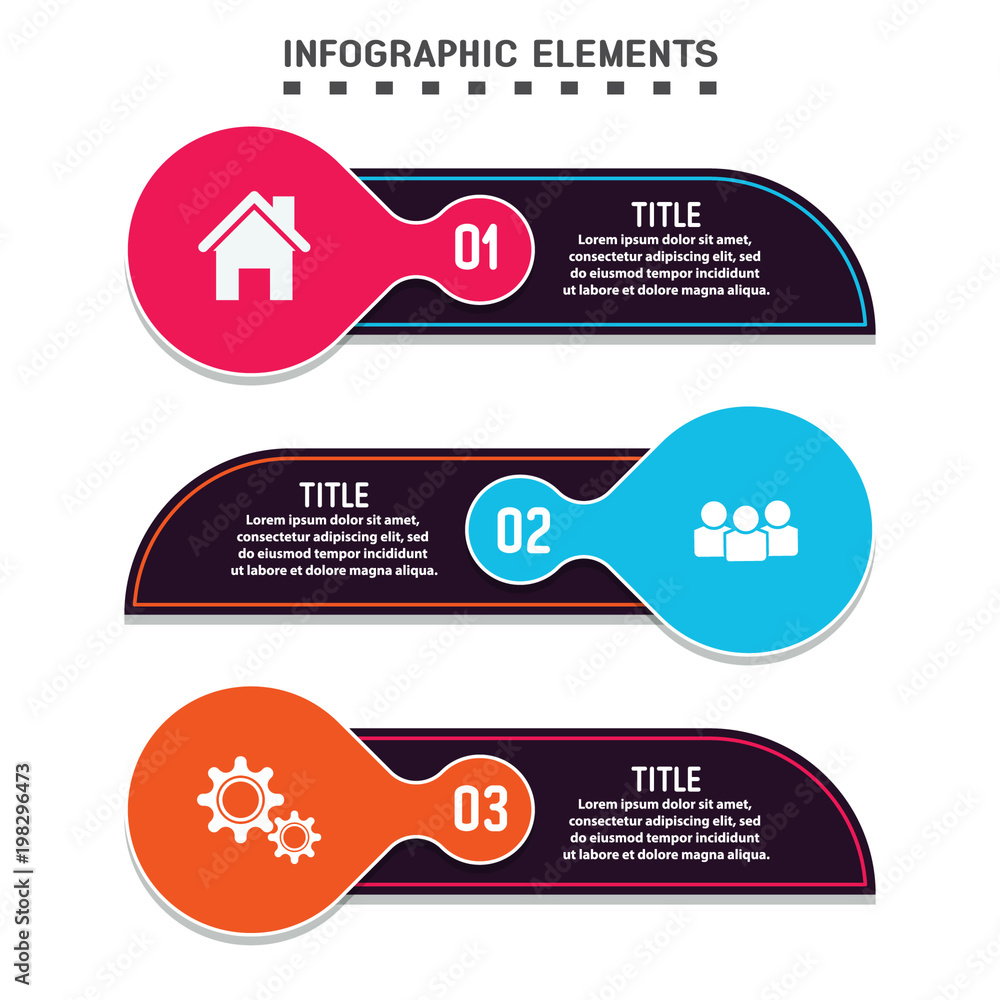 INFOGRAPHIC ELEMENTS

01

TITLE

Lorem ipsum dolor sit amet, consectetur adipiscing elit, sed do eiusmod tempor incididunt ut labore et dolore magna aliqua.

TITLE

Lorem ipsum dolor sit amet, consectetur adipiscing elit, sed do eiusmod tempor incididunt ut labore et dolore magna aliqua.

02

03

TITLE

Lorem ipsum dolor sit amet, consectetur adipiscing elit, sed do eiusmod tempor incididunt ut labore et dolore magna aliqua.

Adobe Stock | #198296473