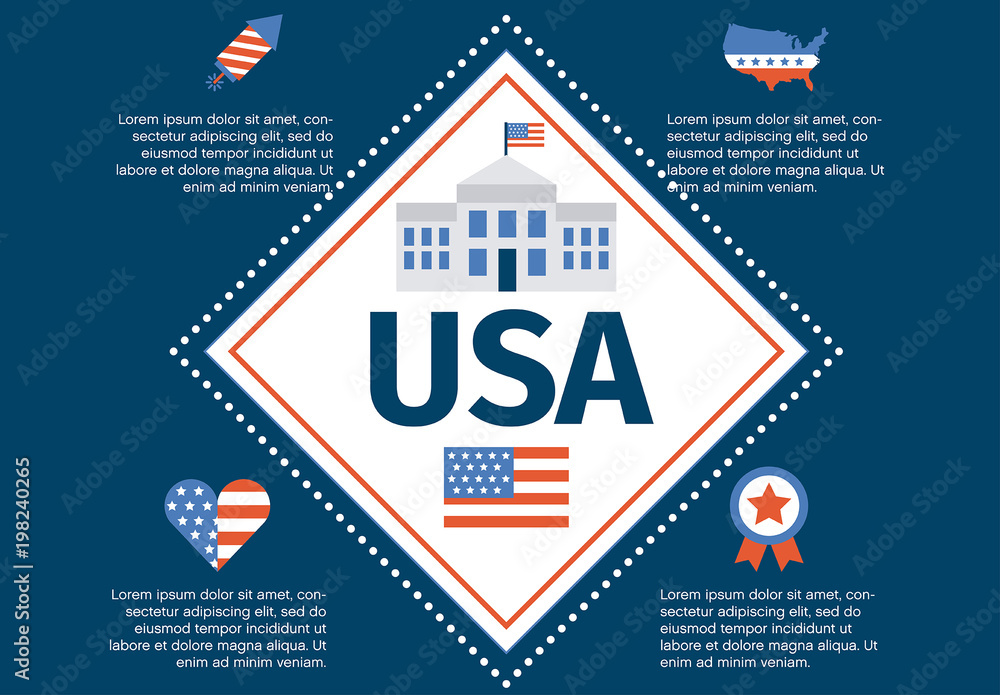 Lorem ipsum dolor sit amet, consectetur adipiscing elit, sed do eiusmod tempor incididunt ut labore et dolore magna aliqua. Ut enim ad minim veniam.

Lorem ipsum dolor sit amet, consectetur adipiscing elit, sed do eiusmod tempor incididunt ut labore et dolore magna aliqua. Ut enim ad minim veniam.

USA

Lorem ipsum dolor sit amet, consectetur adipiscing elit, sed do eiusmod tempor incididunt ut labore et dolore magna aliqua. Ut enim ad minim veniam.

Lorem ipsum dolor sit amet, consectetur adipiscing elit, sed do eiusmod tempor incididunt ut labore et dolore magna aliqua. Ut enim ad minim veniam.

Adobe Stock | #198240265