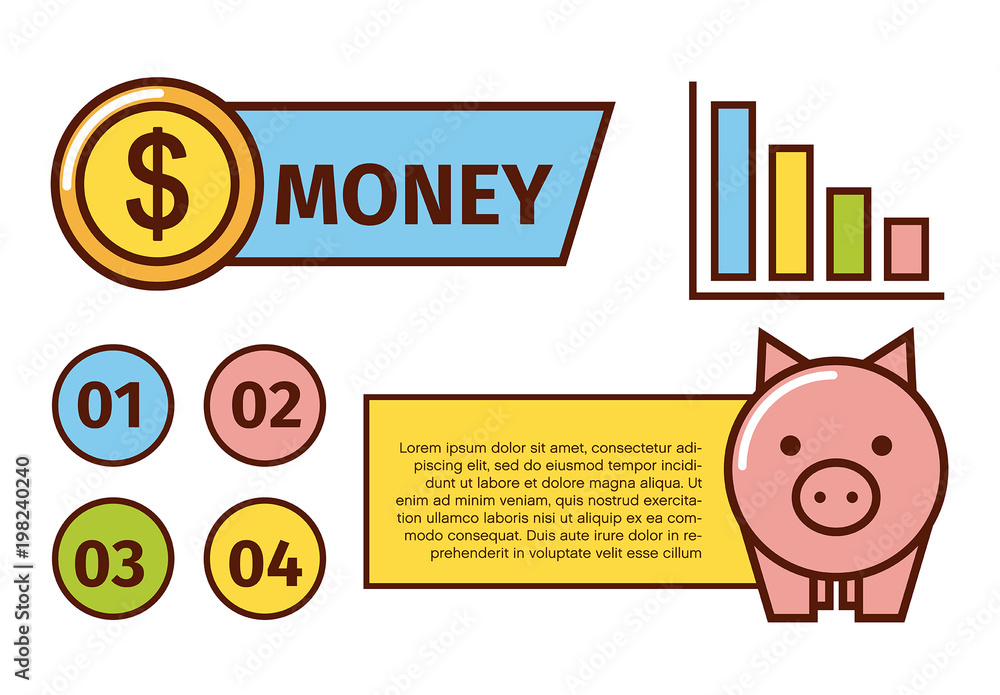 $ MONEY

01
02
03
04

Lorem ipsum dolor sit amet, consectetur adipiscing elit, sed do eiusmod tempor incididunt ut labore et dolore magna aliqua. Ut enim ad minim veniam, quis nostrud exercitation ullamco laboris nisi ut aliquip ex ea commodo consequat. Duis aute irure dolor in reprehenderit in voluptate velit esse cillum

Adobe Stock | #198240240