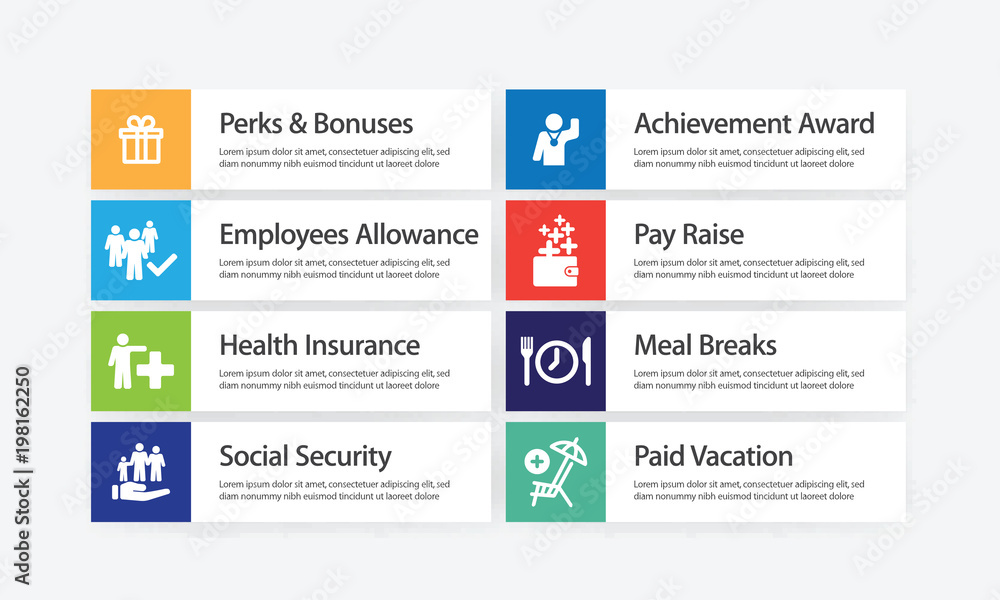 Perks & Bonuses
Lorem ipsum dolor sit amet, consectetuer adipiscing elit, sed diam nonummy nibh euismod tincidunt ut laoreet dolore

Employees Allowance
Lorem ipsum dolor sit amet, consectetuer adipiscing elit, sed diam nonummy nibh euismod tincidunt ut laoreet dolore

Health Insurance
Lorem ipsum dolor sit amet, consectetuer adipiscing elit, sed diam nonummy nibh euismod tincidunt ut laoreet dolore

Social Security
Lorem ipsum dolor sit amet, consectetuer adipiscing elit, sed diam nonummy nibh euismod tincidunt ut laoreet dolore

Achievement Award
Lorem ipsum dolor sit amet, consectetuer adipiscing elit, sed diam nonummy nibh euismod tincidunt ut laoreet dolore

Pay Raise
Lorem ipsum dolor sit amet, consectetuer adipiscing elit, sed diam nonummy nibh euismod tincidunt ut laoreet dolore

Meal Breaks
Lorem ipsum dolor sit amet, consectetuer adipiscing elit, sed diam nonummy nibh euismod tincidunt ut laoreet dolore

Paid Vacation
Lorem ipsum dolor sit amet, consectetuer adipiscing elit, sed diam nonummy nibh euismod tincidunt ut laoreet dolore

Adobe Stock | #198162250