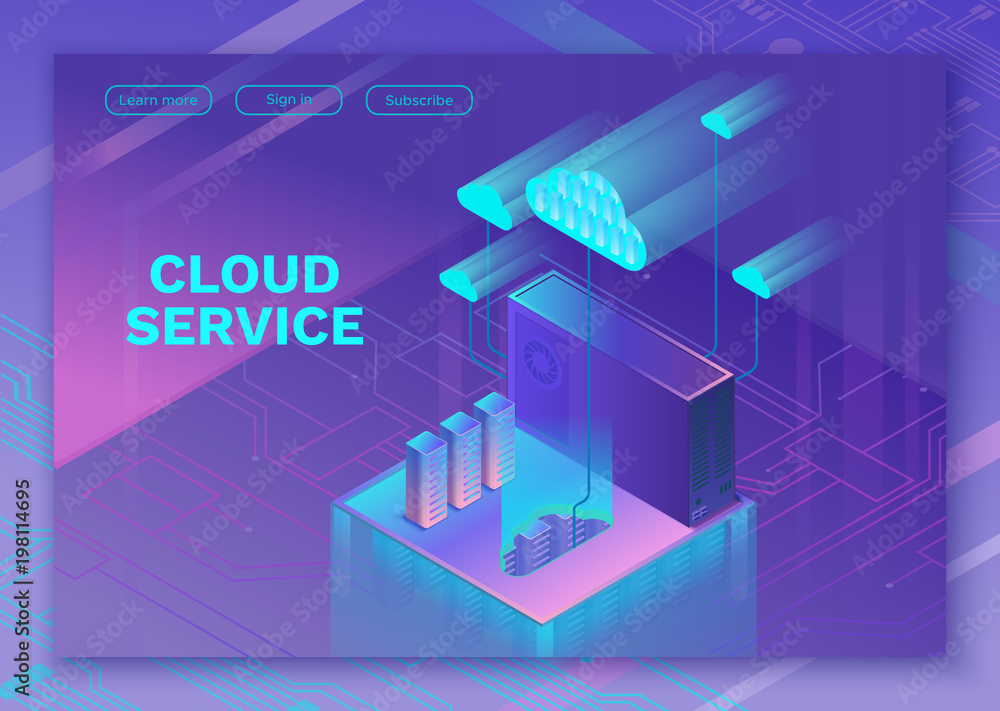 Learn more
Sign in
Subscribe

CLOUD SERVICE

Adobe Stock | #198114695