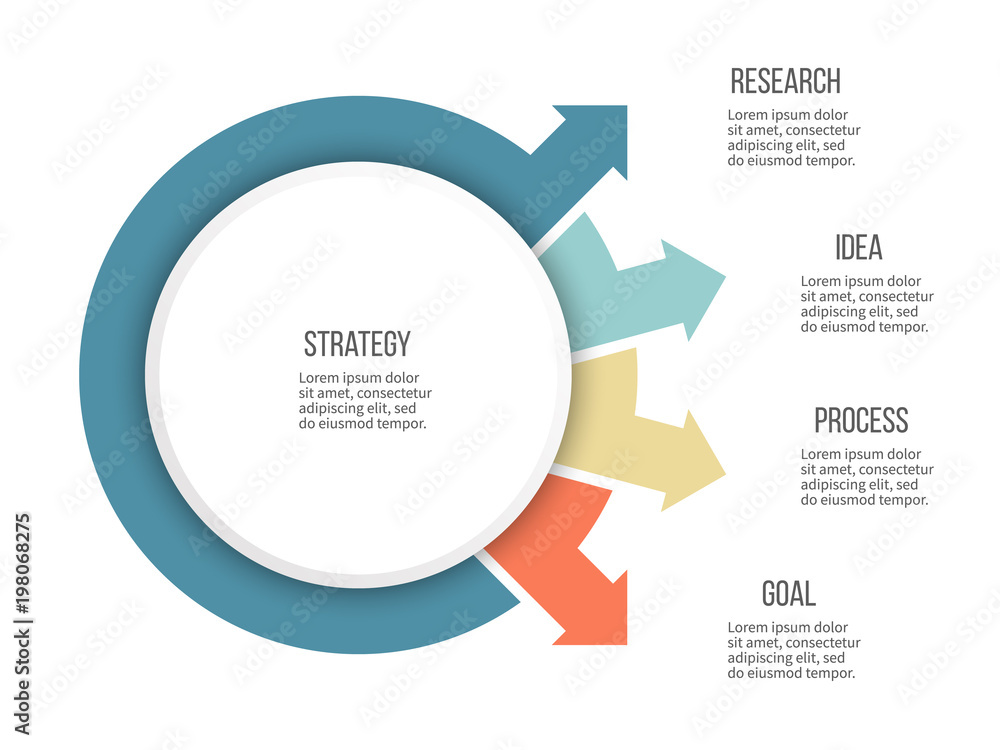 STRATEGY

Lorem ipsum dolor sit amet, consectetur adipiscing elit, sed do eiusmod tempor.

RESEARCH

Lorem ipsum dolor sit amet, consectetur adipiscing elit, sed do eiusmod tempor.

IDEA

Lorem ipsum dolor sit amet, consectetur adipiscing elit, sed do eiusmod tempor.

PROCESS

Lorem ipsum dolor sit amet, consectetur adipiscing elit, sed do eiusmod tempor.

GOAL

Lorem ipsum dolor sit amet, consectetur adipiscing elit, sed do eiusmod tempor.

Adobe Stock | #198068275