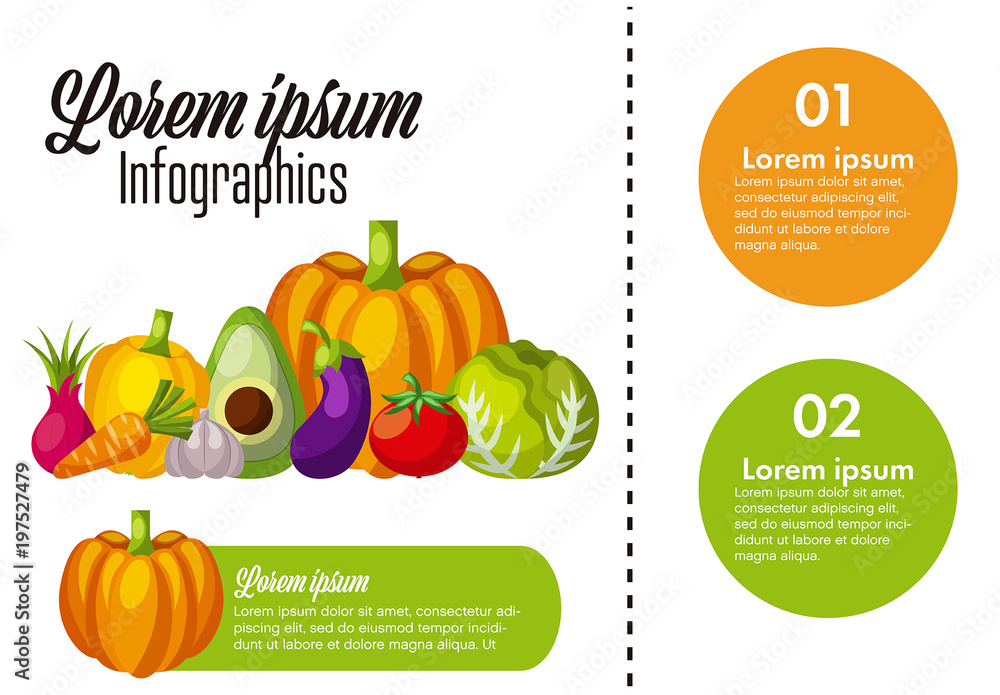 Lorem ipsum
Infographics

Lorem ipsum
Lorem ipsum dolor sit amet, consectetur adipiscing elit, sed do eiusmod tempor incididunt ut labore et dolore magna aliqua. Ut

01
Lorem ipsum
Lorem ipsum dolor sit amet, consectetur adipiscing elit, sed do eiusmod tempor incididunt ut labore et dolore magna aliqua.

02
Lorem ipsum
Lorem ipsum dolor sit amet, consectetur adipiscing elit, sed do eiusmod tempor incididunt ut labore et dolore magna aliqua.

Adobe Stock | #197527479