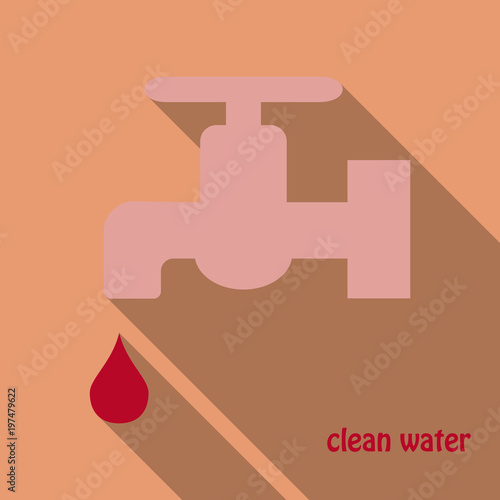 clean water

Adobe Stock | #197479622

Adobe Stock