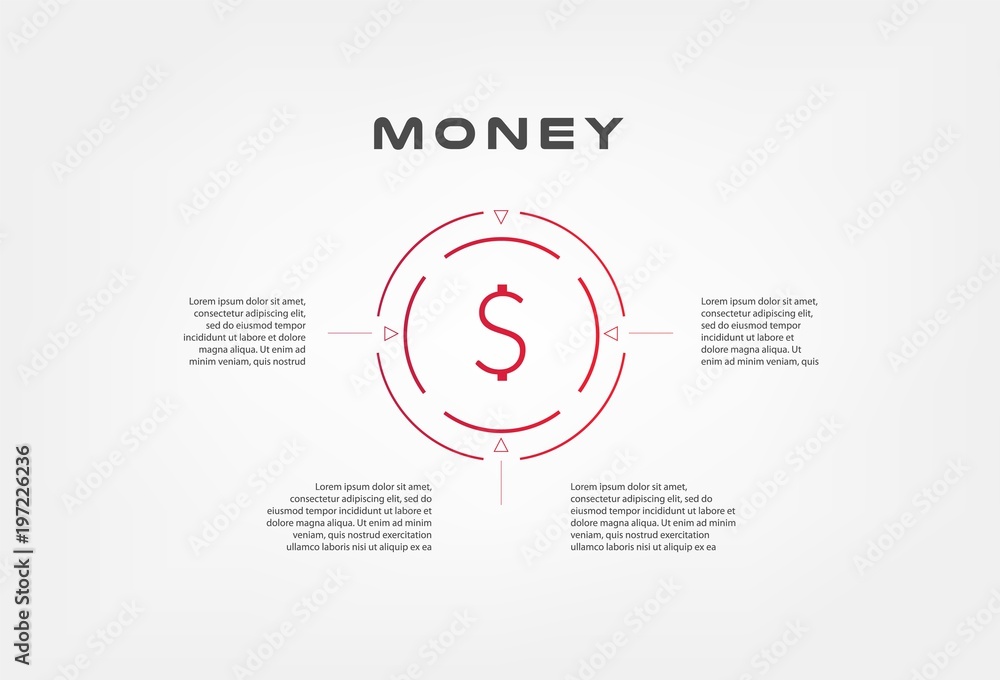 MONEY

$

Lorem ipsum dolor sit amet, consectetur adipiscing elit, sed do eiusmod tempor incididunt ut labore et dolore magna aliqua. Ut enim ad minim veniam, quis nostrud

Lorem ipsum dolor sit amet, consectetur adipiscing elit, sed do eiusmod tempor incididunt ut labore et dolore magna aliqua. Ut enim ad minim veniam, quis

Lorem ipsum dolor sit amet, consectetur adipiscing elit, sed do eiusmod tempor incididunt ut labore et dolore magna aliqua. Ut enim ad minim veniam, quis nostrud exercitation ullamco laboris nisi ut aliquip ex ea

Lorem ipsum dolor sit amet, consectetur adipiscing elit, sed do eiusmod tempor incididunt ut labore et dolore magna aliqua. Ut enim ad minim veniam, quis nostrud exercitation ullamco laboris nisi ut aliquip ex ea

Adobe Stock | #197226236